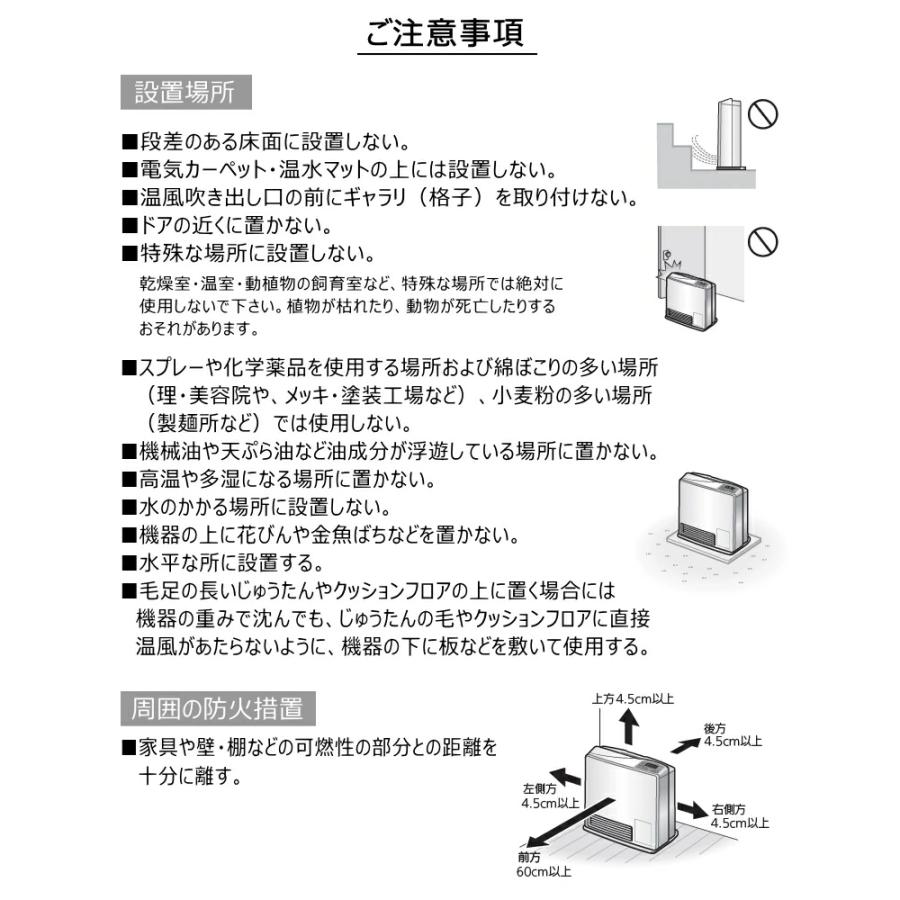 ご注意事項

設置場所

■段差のある床面に設置しない。
■電気カーペット・温水マットの上には設置しない。
■温風吹き出し口の前にギャラリ（格子）を取り付けない。
■ドアの近くに置かない。
■特殊な場所に設置しない。

乾燥室・温室・動植物の飼育室など、特殊な場所では絶対に使用しないで下さい。植物が枯れたり、動物が死亡したりするおそれがあります。

■スプレーや化学薬品を使用する場所および綿ぼこりの多い場所（理・美容院や、メッキ・塗装工場など）、小麦粉の多い場所（製麺所など）では使用しない。
■機械油や天ぷら油など油成分が浮遊している場所に置かない。
■高温や多湿になる場所に置かない。
■水のかかる場所に設置しない。
■機器の上に花びんや金魚ばちなどを置かない。
■水平な所に設置する。
■毛足の長いじゅうたんやクッションフロアの上に置く場合には機器の重みで沈んでも、じゅうたんの毛やクッションフロアに直接温風があたらないように、機器の下に板などを敷いて使用する。

周囲の防火措置

■家具や壁・棚などの可燃性の部分との距離を十分に離す。

上方4.5cm以上
後方
4.5cm以上
左側方
4.5cm以上
右側方
4.5cm以上
前方
60cm以上