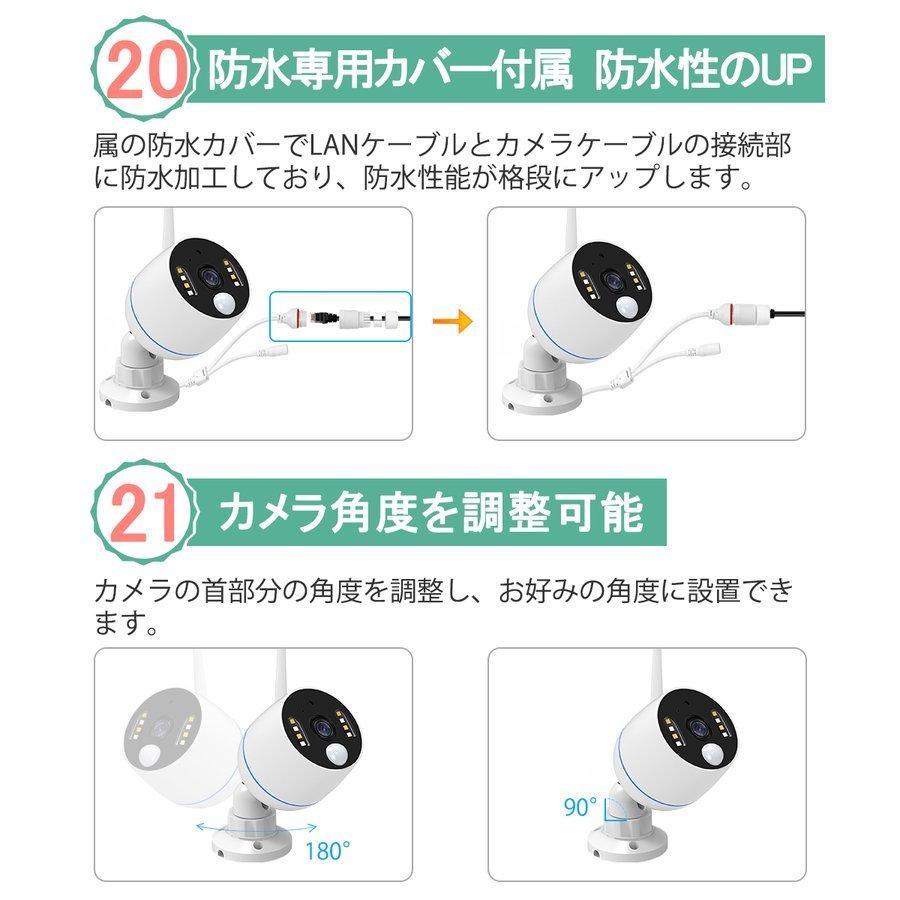 20 防水専用カバー付属 防水性のUP

属の防水カバーでLANケーブルとカメラケーブルの接続部に防水加工しており、防水性能が格段にアップします。

21 カメラ角度を調整可能

カメラの首部分の角度を調整し、お好みの角度に設置できます。

180°

90°