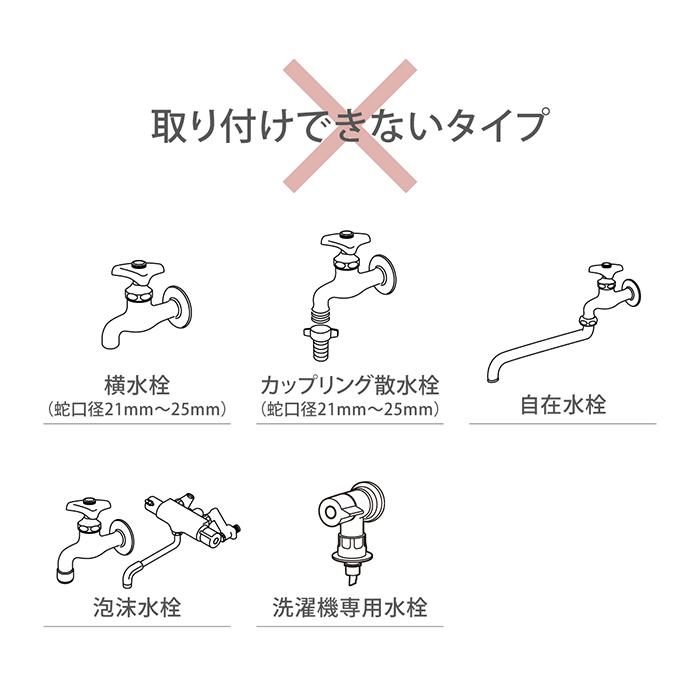 取り付けできないタイプ

横水栓
（蛇口径21mm〜25mm）

カップリング散水栓
（蛇口径21mm〜25mm）

自在水栓

泡沫水栓

洗濯機専用水栓