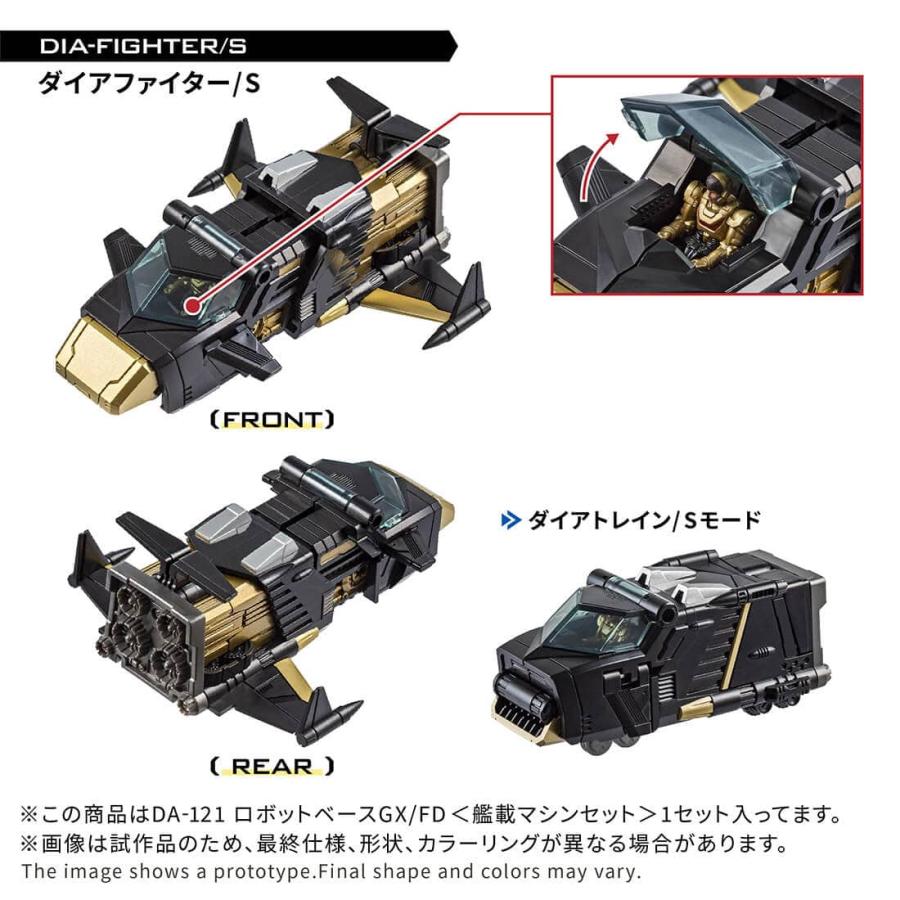 DIA-FIGHTER/S

ダイアファイター/S

(FRONT)

(REAR)

ダイアトレイン/Sモード

※この商品はDA-121 ロボットベースGX/FD＜艦載マシンセット＞1セット入ってます。
※画像は試作品のため、最終仕様、形状、カラーリングが異なる場合があります。
The image shows a prototype.Final shape and colors may vary.