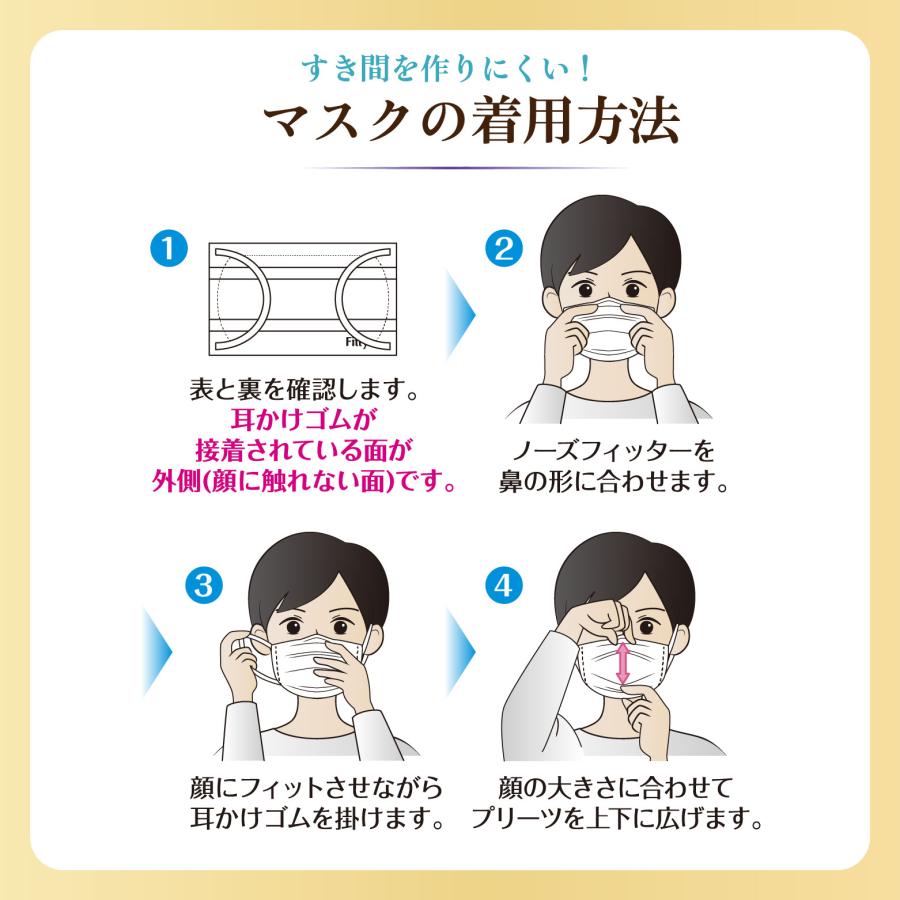 すき間を作りにくい!

マスクの着用方法

1

Fitty

表と裏を確認します。
耳かけゴムが
接着されている面が
外側(顔に触れない面)です。

2

ノーズフィッターを
鼻の形に合わせます。

3

顔にフィットさせながら
耳かけゴムを掛けます。

4

顔の大きさに合わせて
プリーツを上下に広げます。