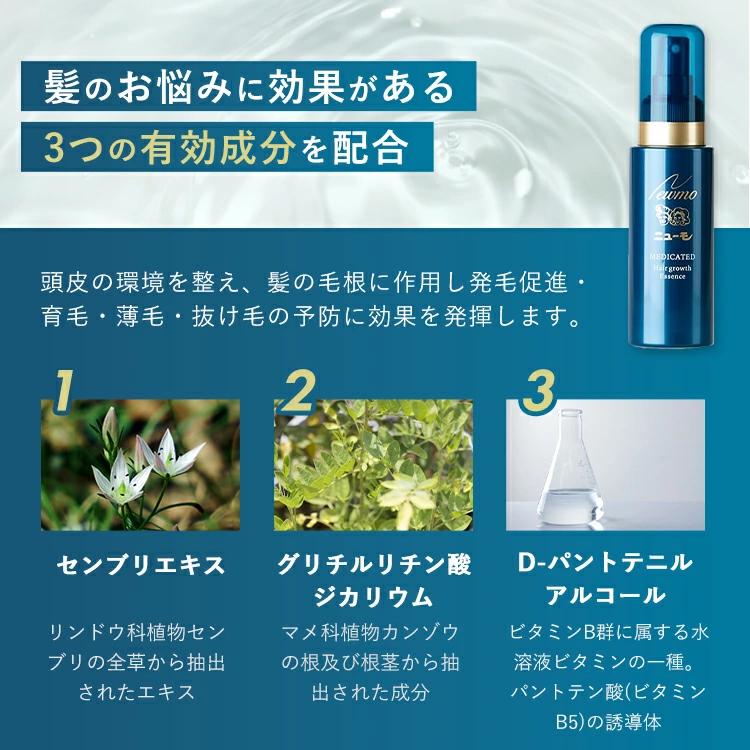 髪のお悩みに効果がある
3つの有効成分を配合

Newmo
ニューモ
MEDICATED
Hair growth
Essence

頭皮の環境を整え、髪の毛根に作用し発毛促進・育毛・薄毛・抜け毛の予防に効果を発揮します。

1
センブリエキス
リンドウ科植物センブリの全草から抽出されたエキス

2
グリチルリチン酸ジカリウム
マメ科植物カンゾウの根及び根茎から抽出された成分

3
D-パントテニルアルコール
ビタミンB群に属する水溶液ビタミンの一種。パントテン酸(ビタミンB5)の誘導体