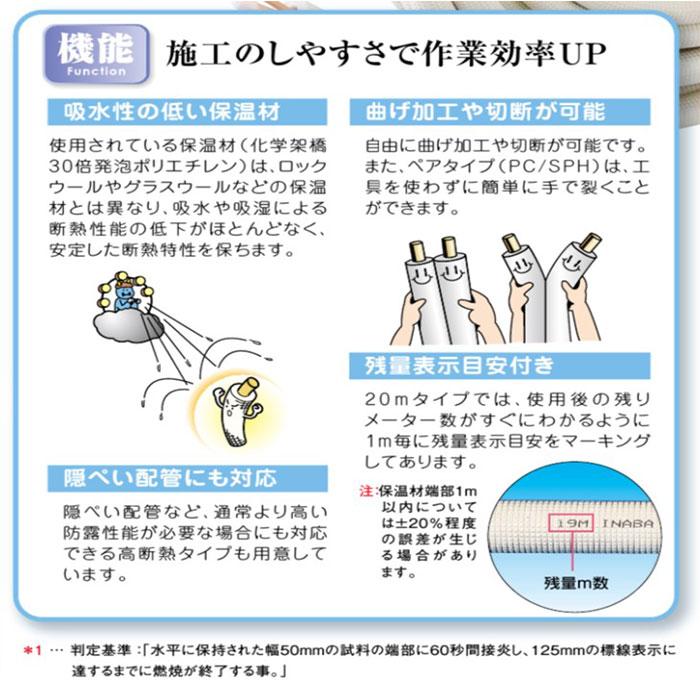 機能
Function

施工のしやすさで作業効率UP

吸水性の低い保温材

使用されている保温材（化学架橋30倍発泡ポリエチレン）は、ロックウールやグラスウールなどの保温材とは異なり、吸水や吸湿による断熱性能の低下がほとんどなく、安定した断熱特性を保ちます。

隠ぺい配管にも対応

隠ぺい配管など、通常より高い防露性能が必要な場合にも対応できる高断熱タイプも用意しています。

曲げ加工や切断が可能

自由に曲げ加工や切断が可能です。また、ペアタイプ（PC/SPH）は、工具を使わずに簡単に手で裂くことができます。

残量表示目安付き

20mタイプでは、使用後の残りメーター数がすぐにわかるように1m毎に残量表示目安をマーキングしてあります。

注:保温材端部1m以内については±20%程度の誤差が生じる場合があります。

19M INABA

残量m数

*1 … 判定基準：「水平に保持された幅50mmの試料の端部に60秒間接炎し、125mmの標線表示に達するまでに燃焼が終了する事。」