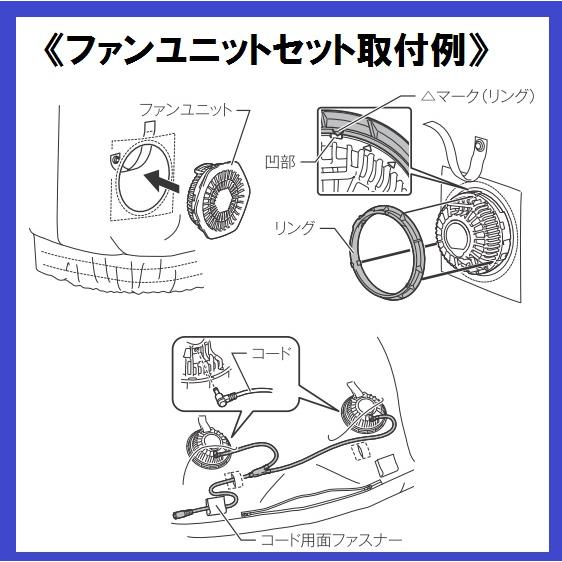 《ファンユニットセット取付例》

ファンユニット

△マーク(リング)

凹部

リング

コード

コード用面ファスナー