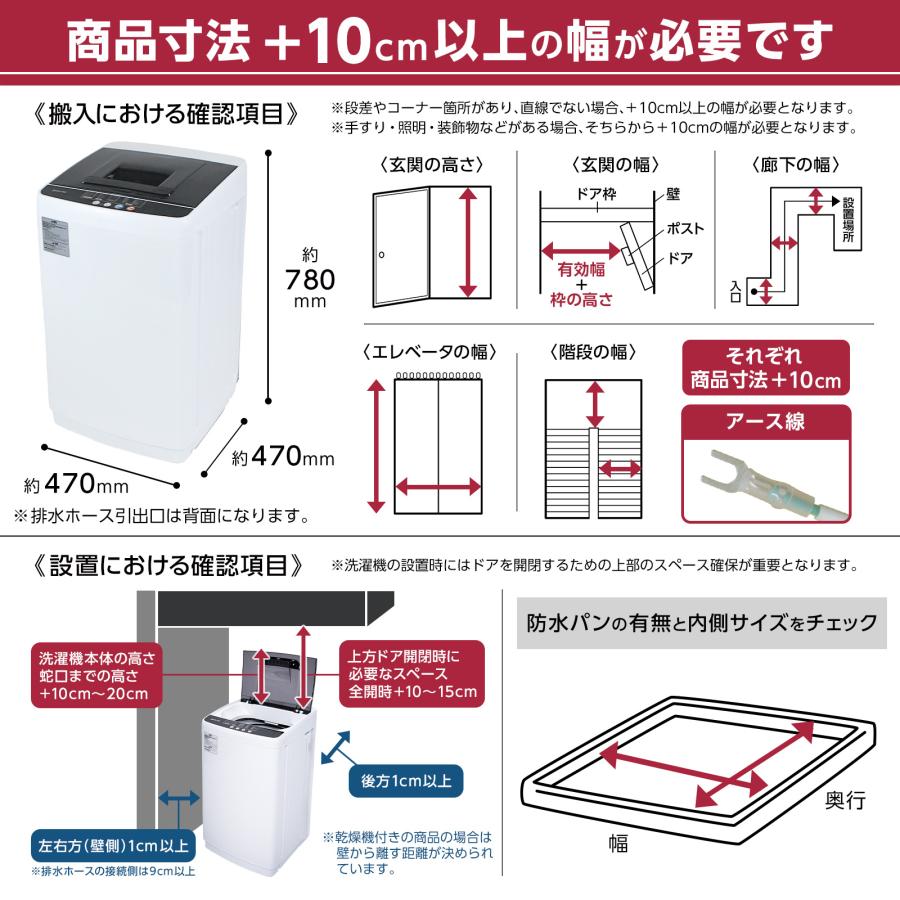 商品寸法 ＋10cm以上の幅が必要です

《搬入における確認項目》

※段差やコーナー箇所があり、直線でない場合、＋10cm以上の幅が必要となります。
※手すり・照明・装飾物などがある場合、そちらから＋10cmの幅が必要となります。

約 780 mm

約470mm

約470mm

※排水ホース引出口は背面になります。

〈玄関の高さ〉

〈玄関の幅〉

ドア枠

壁

ポスト

ドア

有効幅 ＋ 枠の高さ

〈廊下の幅〉

設置場所

入口

〈エレベータの幅〉

〈階段の幅〉

それぞれ 商品寸法＋10cm

アース線

《設置における確認項目》

※洗濯機の設置時にはドアを開閉するための上部のスペース確保が重要となります。

洗濯機本体の高さ 蛇口までの高さ ＋10cm～20cm

上方ドア開閉時に 必要なスペース 全開時＋10～15cm

後方1cm以上

左右方(壁側)1cm以上

※排水ホースの接続側は9cm以上

※乾燥機付きの商品の場合は壁から離す距離が決められています。

防水パンの有無と内側サイズをチェック

奥行

幅