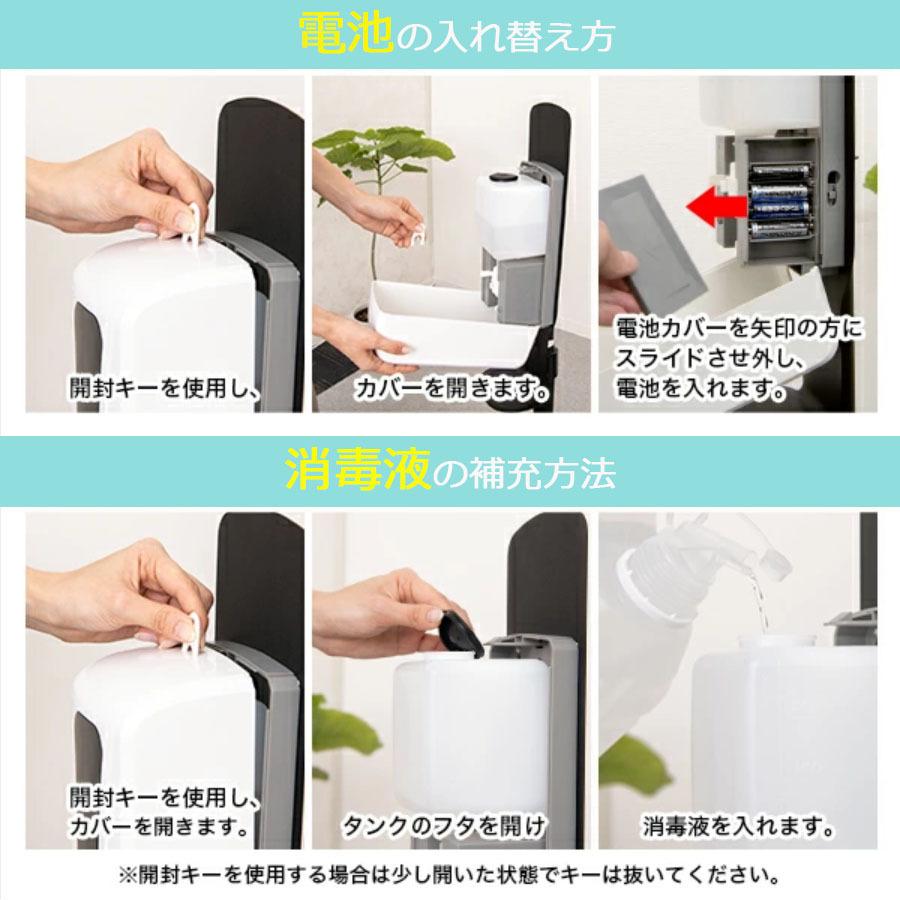 電池の入れ替え方

開封キーを使用し、

カバーを開きます。

電池カバーを矢印の方にスライドさせ外し、電池を入れます。

消毒液の補充方法

開封キーを使用し、カバーを開きます。

タンクのフタを開け

消毒液を入れます。

※開封キーを使用する場合は少し開いた状態でキーは抜いてください。