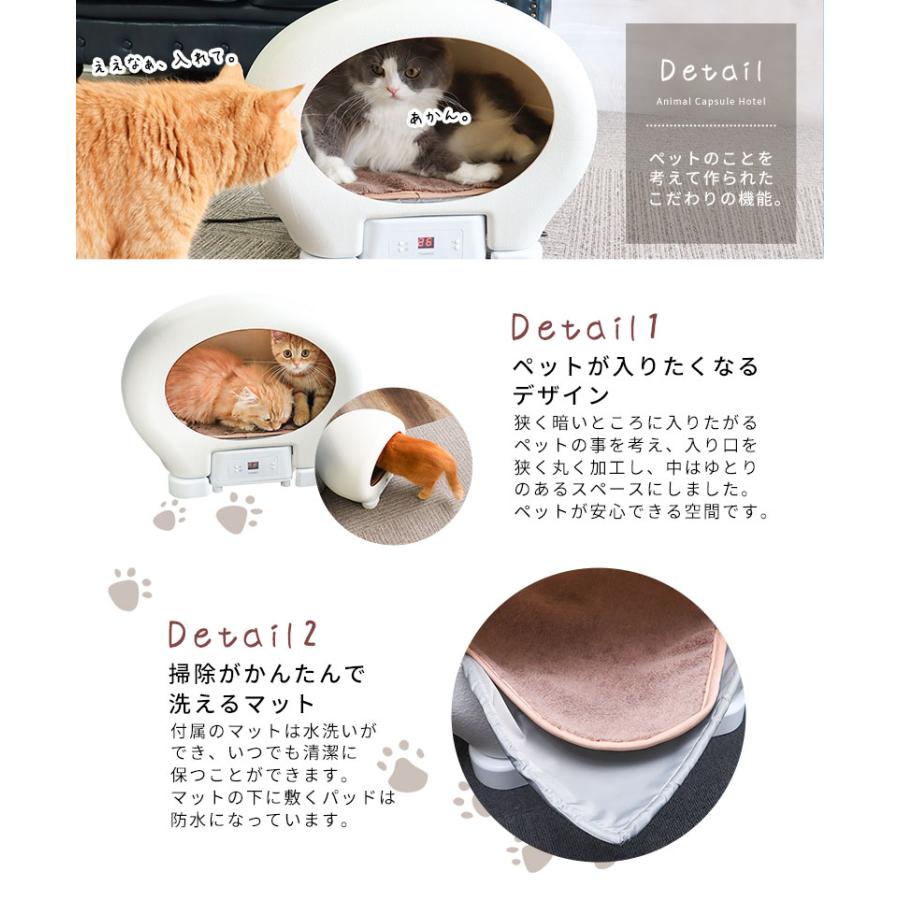 ええなぁ、入れて。

あかん。

Detail
Animal Capsule Hotel

ペットのことを考えて作られたこだわりの機能。

Detail1
ペットが入りたくなるデザイン
狭く暗いところに入りたがるペットの事を考え、入り口を狭く丸く加工し、中はゆとりのあるスペースにしました。ペットが安心できる空間です。

Detail2
掃除がかんたんで洗えるマット
付属のマットは水洗いができ、いつでも清潔に保つことができます。マットの下に敷くパッドは防水になっています。