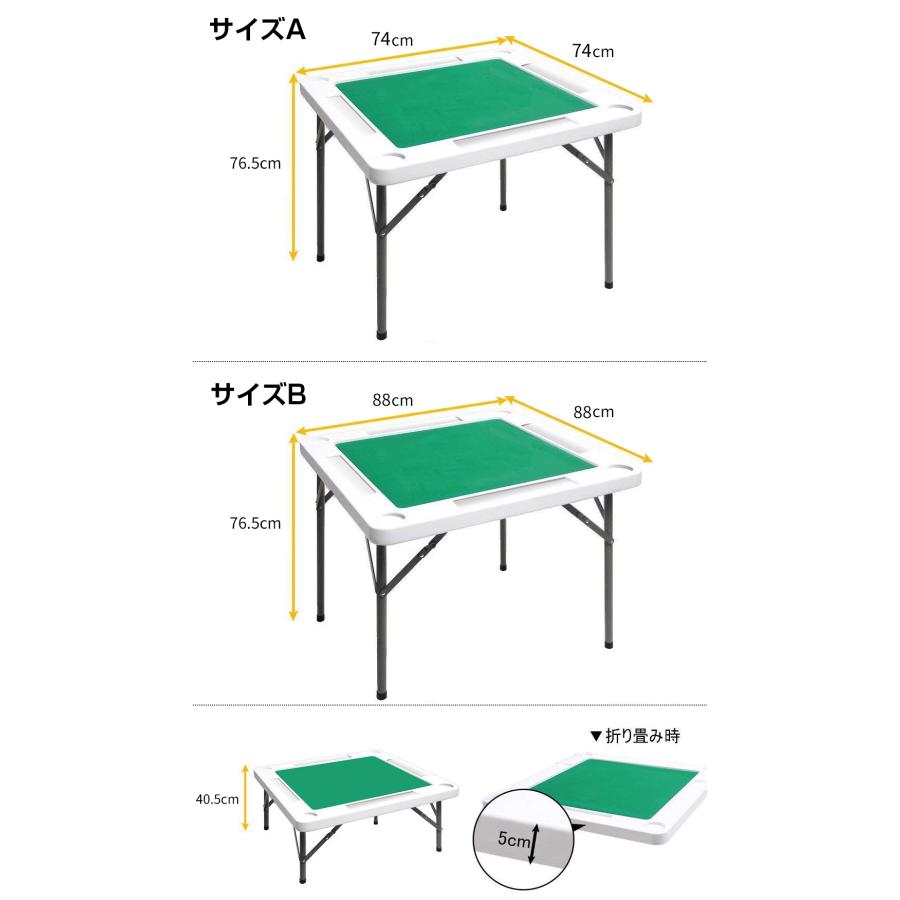 サイズA
74cm
74cm
76.5cm

サイズB
88cm
88cm
76.5cm

40.5cm

▼折り畳み時
5cm