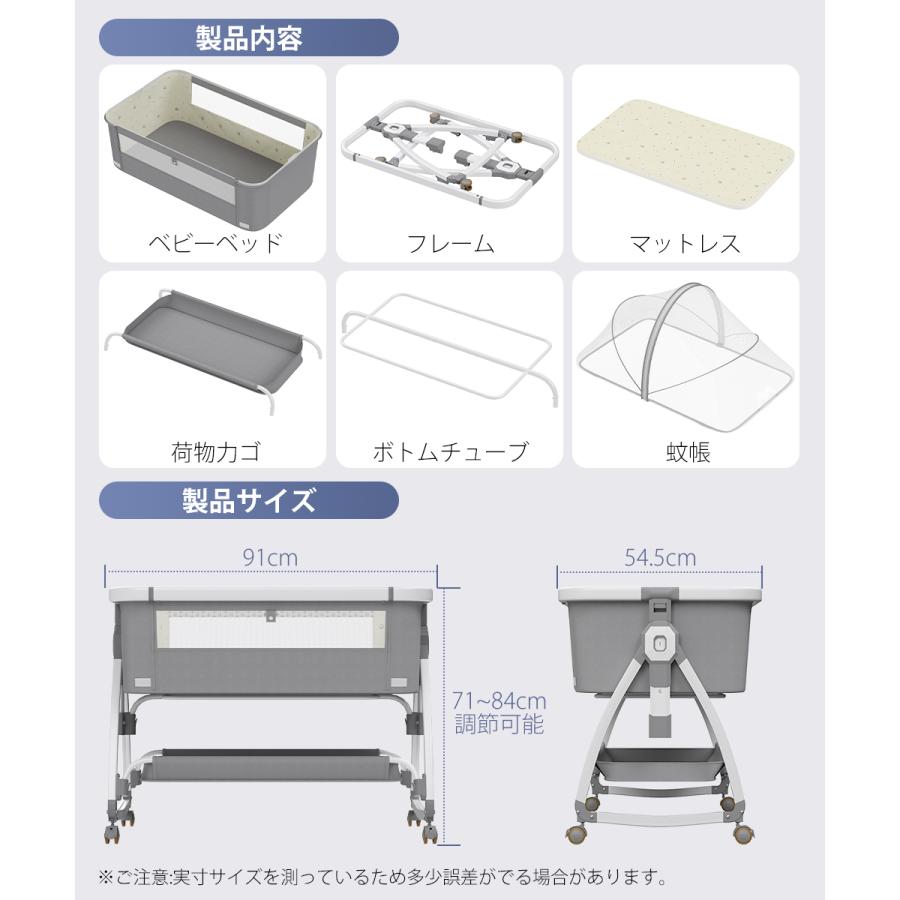 製品内容

ベビーベッド

フレーム

マットレス

荷物カゴ

ボトムチューブ

蚊帳

製品サイズ

91cm

54.5cm

71~84cm
調節可能

※ご注意:実寸サイズを測っているため多少誤差がでる場合があります。