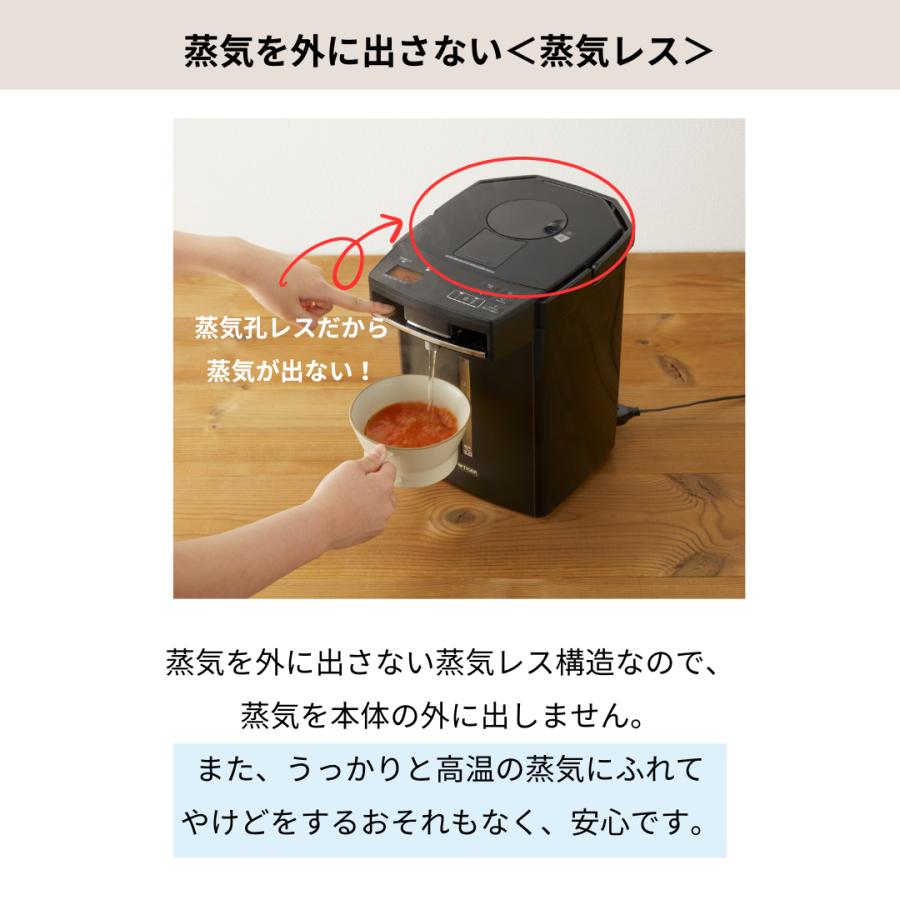 蒸気を外に出さない＜蒸気レス＞

蒸気孔レスだから
蒸気が出ない！

蒸気を外に出さない蒸気レス構造なので、
蒸気を本体の外に出しません。

また、うっかりと高温の蒸気にふれて
やけどをするおそれもなく、安心です。