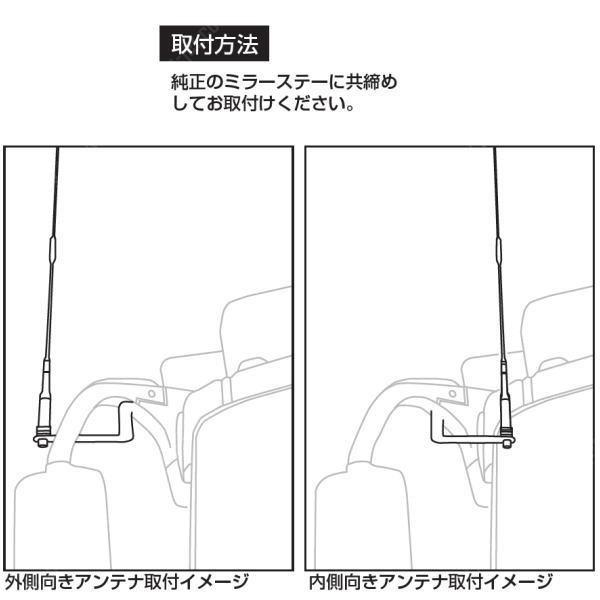 取付方法

純正のミラーステーに共締めしてお取付けください。

外側向きアンテナ取付イメージ

内側向きアンテナ取付イメージ