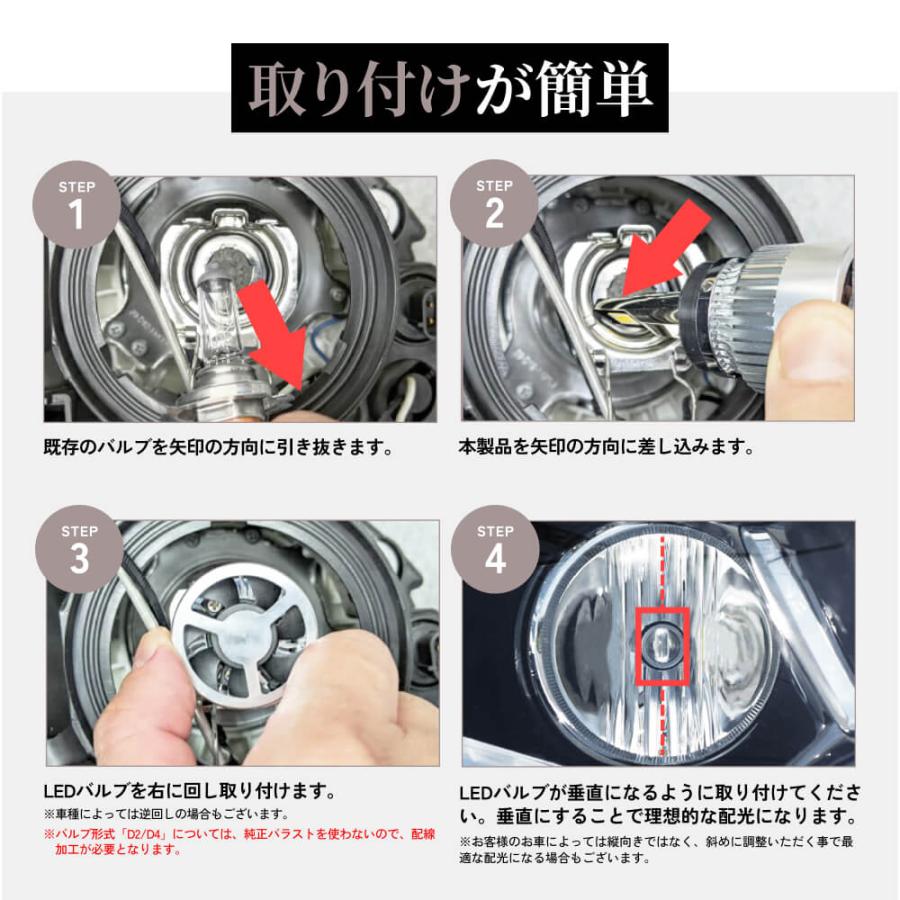 取り付けが簡単

STEP
1

既存のバルブを矢印の方向に引き抜きます。

STEP
2

本製品を矢印の方向に差し込みます。

STEP
3

LEDバルブを右に回し取り付けます。
※車種によっては逆回しの場合もございます。
※バルブ形式「D2/D4」については、純正バラストを使わないので、配線加工が必要となります。

STEP
4

LEDバルブが垂直になるように取り付けてください。垂直にすることで理想的な配光になります。
※お客様のお車によっては縦向きではなく、斜めに調整いただく事で最適な配光になる場合もございます。