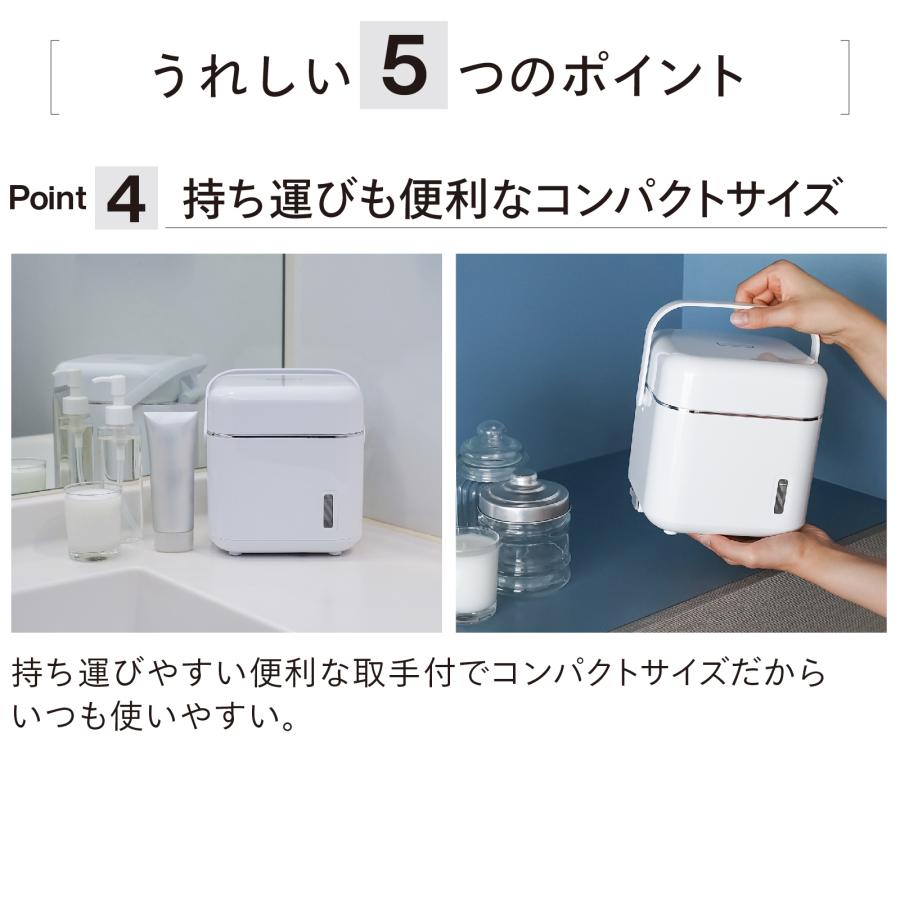 うれしい 5 つのポイント

Point 4 持ち運びも便利なコンパクトサイズ

持ち運びやすい便利な取手付でコンパクトサイズだからいつも使いやすい。