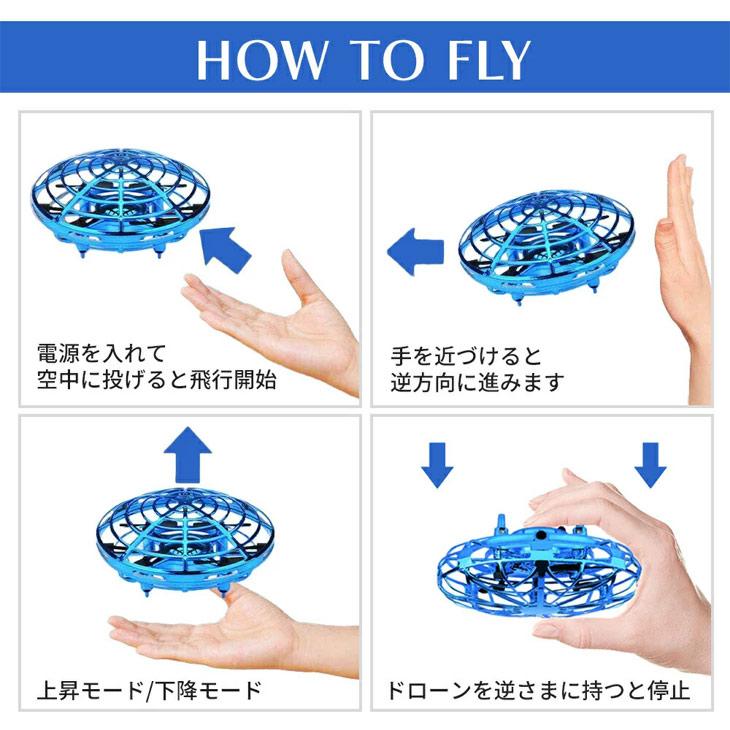 HOW TO FLY

電源を入れて
空中に投げると飛行開始

手を近づけると
逆方向に進みます

上昇モード/下降モード

ドローンを逆さまに持つと停止