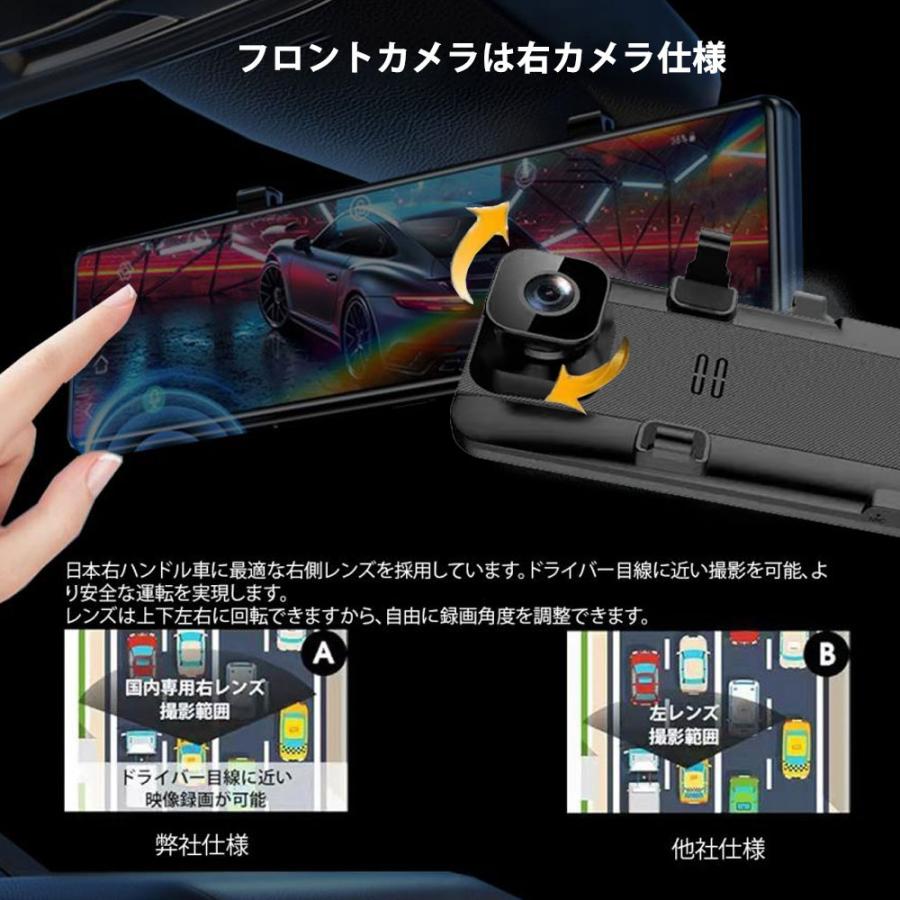 フロントカメラは右カメラ仕様

日本右ハンドル車に最適な右側レンズを採用しています。ドライバー目線に近い撮影を可能、より安全な運転を実現します。
レンズは上下左右に回転できますから、自由に録画角度を調整できます。

A
国内専用右レンズ
撮影範囲
ドライバー目線に近い
映像録画が可能

弊社仕様

B
左レンズ
撮影範囲

他社仕様