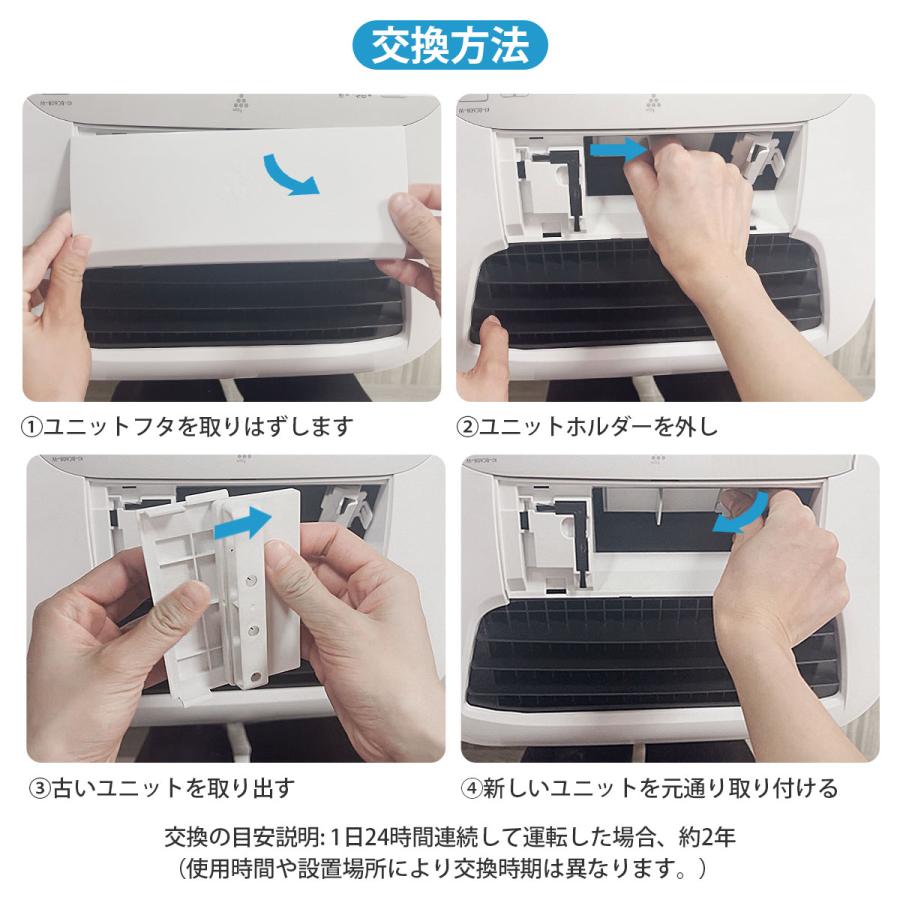 交換方法

①ユニットフタを取りはずします

②ユニットホルダーを外し

③古いユニットを取り出す

④新しいユニットを元通り取り付ける

交換の目安説明: 1日24時間連続して運転した場合、約2年
（使用時間や設置場所により交換時期は異なります。）