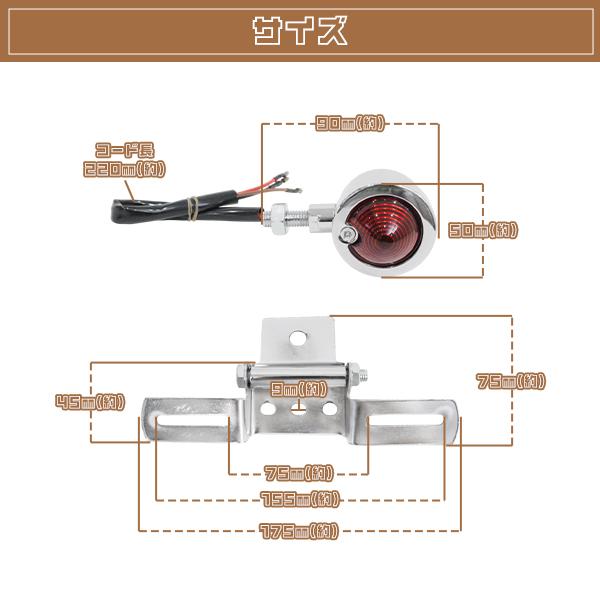 サイズ

コード長
220㎜(約)

90㎜(約)

50㎜(約)

45㎜(約)

9㎜(約)

75㎜(約)

75㎜(約)

155㎜(約)

175㎜(約)