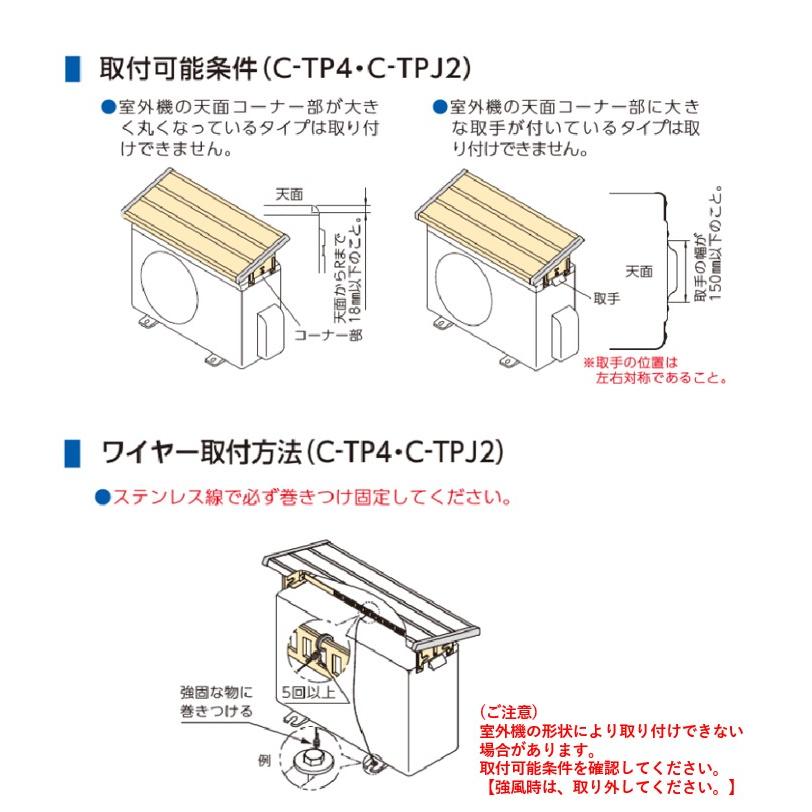 取付可能条件(C-TP4・C-TPJ2)

●室外機の天面コーナー部が大きく丸くなっているタイプは取り付けできません。

天面

天面からRまで18㎜以下のこと。

コーナー部

●室外機の天面コーナー部に大きな取手が付いているタイプは取り付けできません。

天面

取手の幅が150㎜以下のこと。

取手

※取手の位置は左右対称であること。

ワイヤー取付方法(C-TP4・C-TPJ2)

●ステンレス線で必ず巻きつけ固定してください。

強固な物に巻きつける

5回以上

例

(ご注意)
室外機の形状により取り付けできない場合があります。
取付可能条件を確認してください。
【強風時は、取り外してください。】