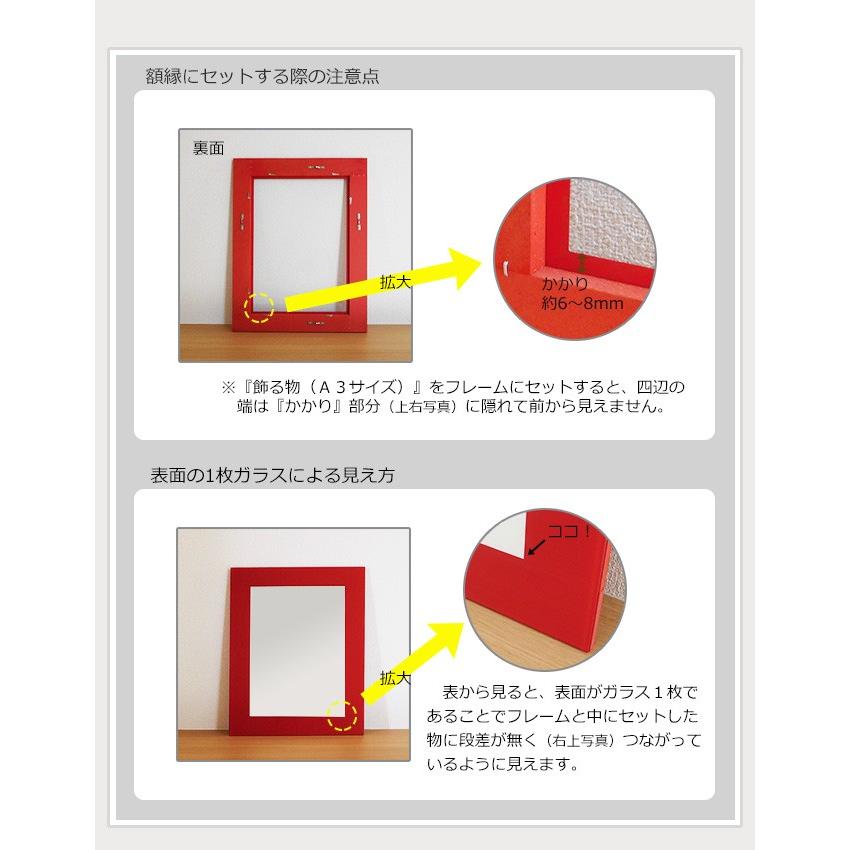 額縁にセットする際の注意点

裏面

拡大

かかり
約6～8mm

※『飾る物（Ａ３サイズ）』をフレームにセットすると、四辺の端は『かかり』部分（上右写真）に隠れて前から見えません。

表面の1枚ガラスによる見え方

ココ！

拡大

表から見ると、表面がガラス１枚であることでフレームと中にセットした物に段差が無く（右上写真）つながっているように見えます。