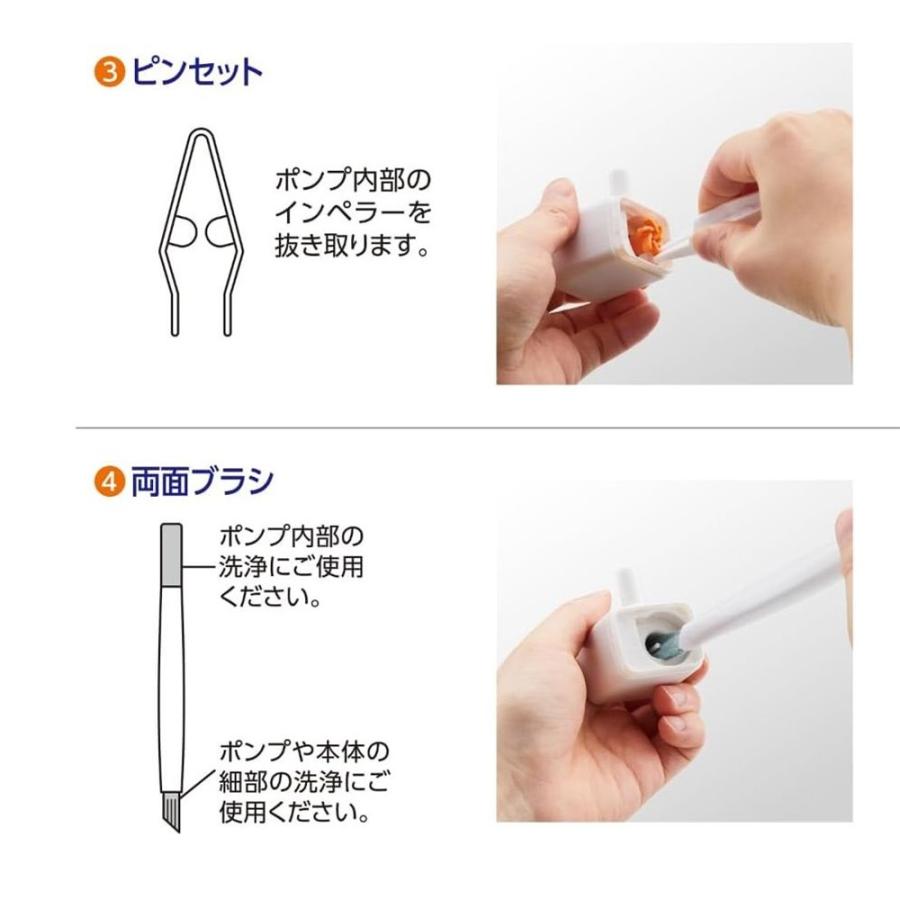 ③ ピンセット

ポンプ内部のインペラーを抜き取ります。

④ 両面ブラシ

ポンプ内部の洗浄にご使用ください。

ポンプや本体の細部の洗浄にご使用ください。