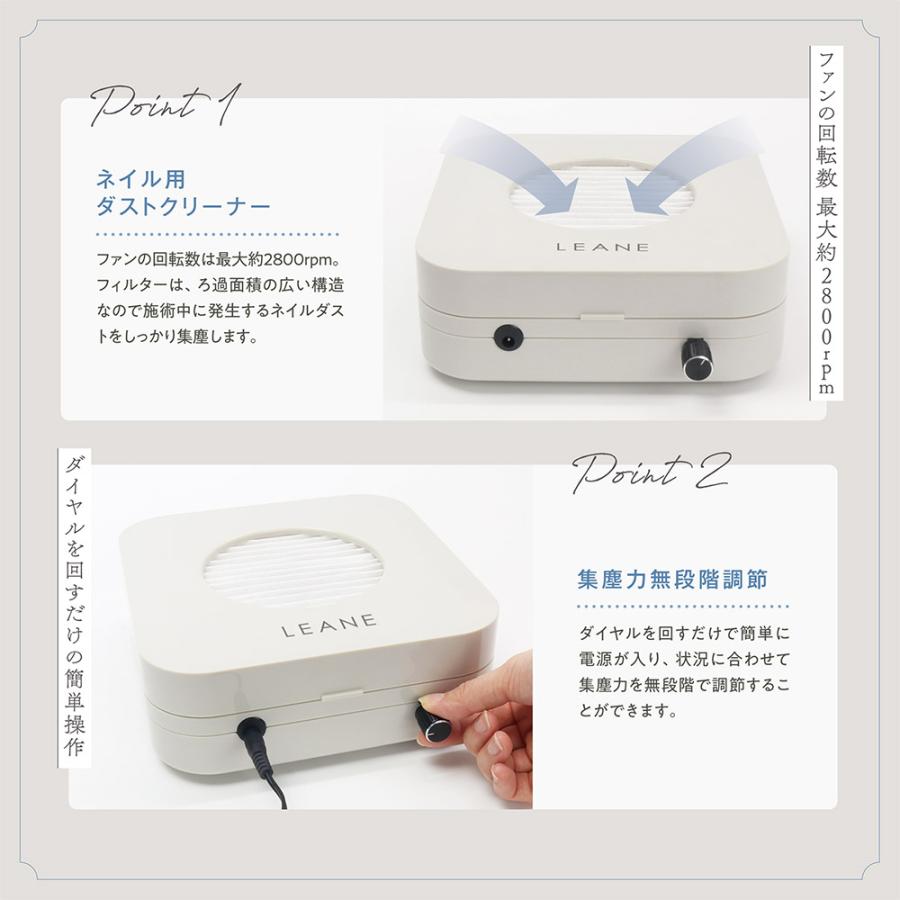 Point 1

ネイル用
ダストクリーナー

ファンの回転数は最大約2800rpm。フィルターは、ろ過面積の広い構造なので施術中に発生するネイルダストをしっかり集塵します。

LEANE

ファンの回転数 最大約2800rpm

ダイヤルを回すだけの簡単操作

LEANE

Point 2

集塵力無段階調節

ダイヤルを回すだけで簡単に電源が入り、状況に合わせて集塵力を無段階で調節することができます。