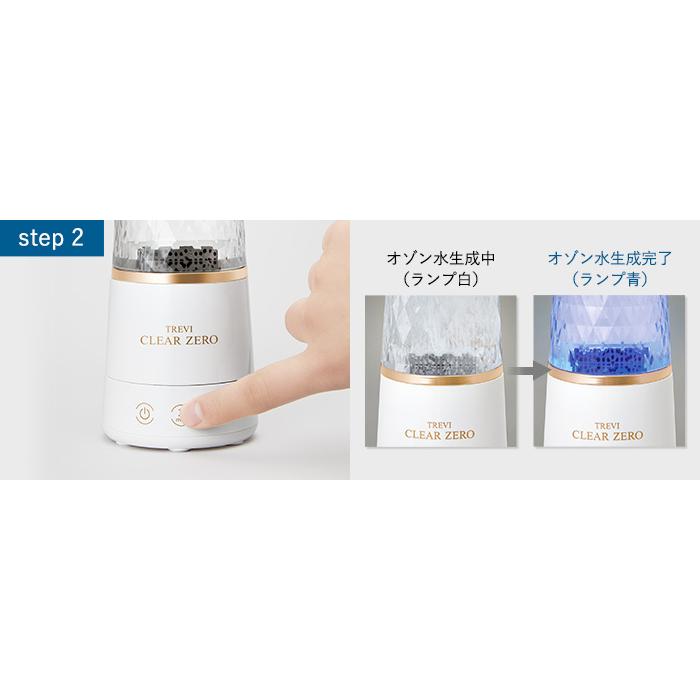 step 2

TREVI
CLEAR ZERO

オゾン水生成中
（ランプ白）

オゾン水生成完了
（ランプ青）

TREVI
CLEAR ZERO

TREVI
CLEAR ZERO