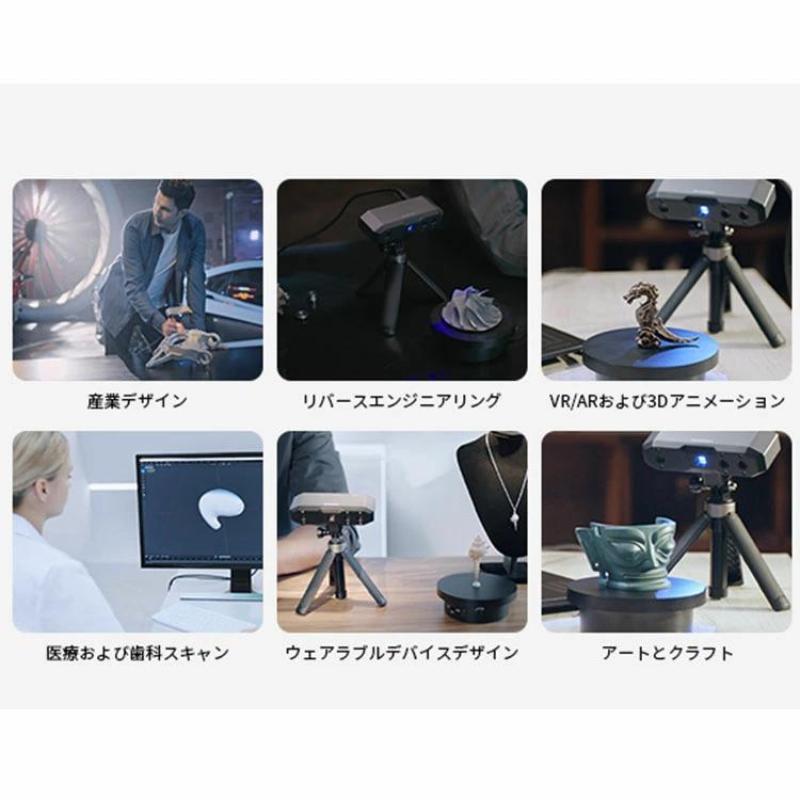 産業デザイン

リバースエンジニアリング

VR/ARおよび3Dアニメーション

医療および歯科スキャン

ウェアラブルデバイスデザイン

アートとクラフト