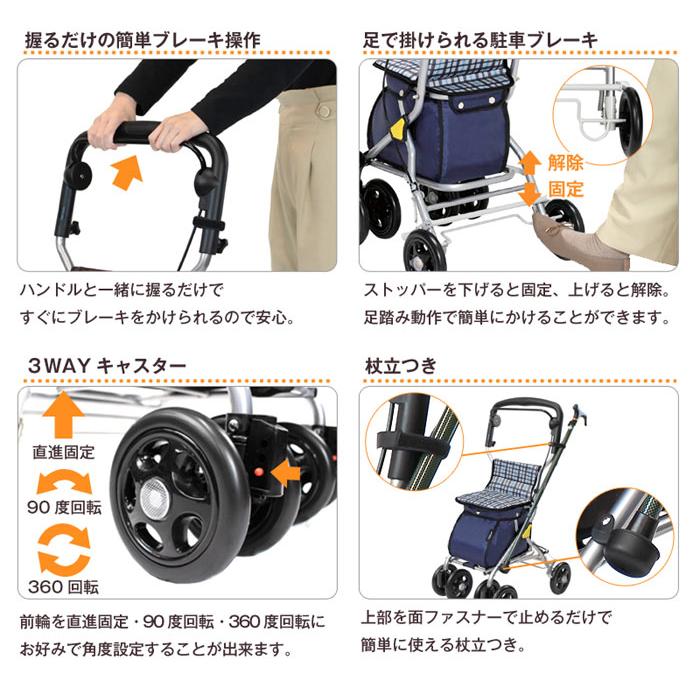 握るだけの簡単ブレーキ操作

ハンドルと一緒に握るだけで
すぐにブレーキをかけられるので安心。

足で掛けられる駐車ブレーキ

解除
固定

ストッパーを下げると固定、上げると解除。
足踏み動作で簡単にかけることができます。

3WAY キャスター

直進固定
90 度回転
360 回転

前輪を直進固定・90 度回転・360 度回転に
お好みで角度設定することが出来ます。

杖立つき

上部を面ファスナーで止めるだけで
簡単に使える杖立つき。