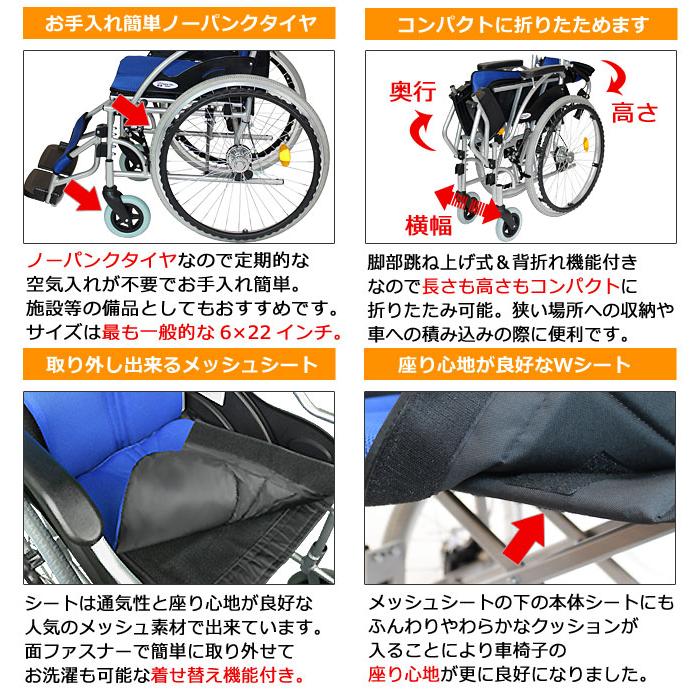 お手入れ簡単ノーパンクタイヤ

ノーパンクタイヤなので定期的な空気入れが不要でお手入れ簡単。施設等の備品としてもおすすめです。サイズは最も一般的な 6×22 インチ。

コンパクトに折りたためます

奥行

高さ

横幅

脚部跳ね上げ式＆背折れ機能付きなので長さも高さもコンパクトに折りたたみ可能。狭い場所への収納や車への積み込みの際に便利です。

取り外し出来るメッシュシート

シートは通気性と座り心地が良好な人気のメッシュ素材で出来ています。面ファスナーで簡単に取り外せてお洗濯も可能な着せ替え機能付き。

座り心地が良好なWシート

メッシュシートの下の本体シートにもふんわりやわらかなクッションが入ることにより車椅子の座り心地が更に良好になりました。