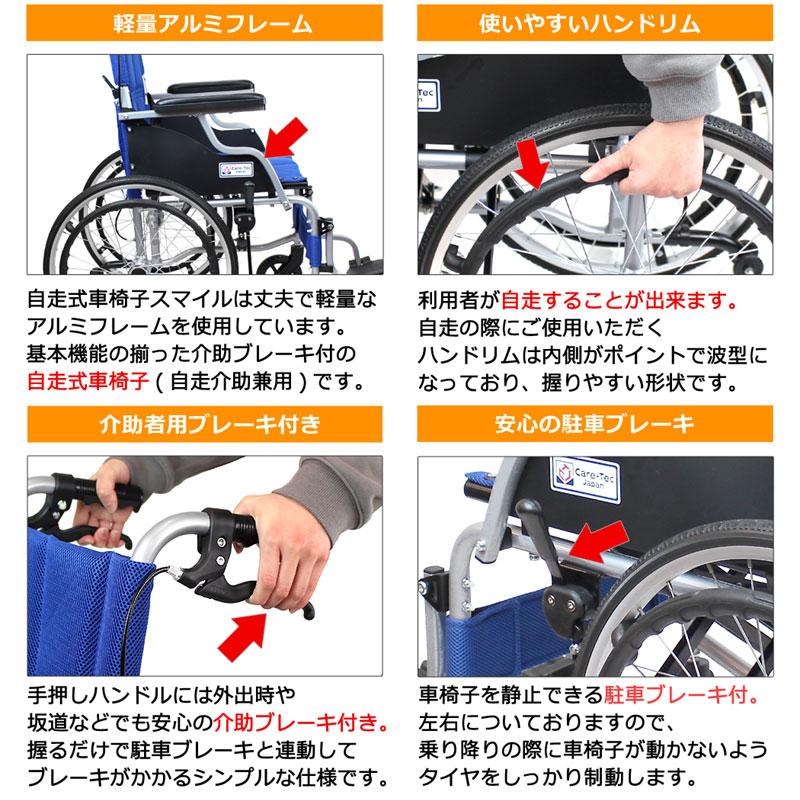 軽量アルミフレーム

Care-Tec Japan

自走式車椅子スマイルは丈夫で軽量なアルミフレームを使用しています。基本機能の揃った介助ブレーキ付の自走式車椅子（自走介助兼用）です。

使いやすいハンドリム

Care-Tec Japan

利用者が自走することが出来ます。自走の際にご使用いただくハンドリムは内側がポイントで波型になっており、握りやすい形状です。

介助者用ブレーキ付き

手押しハンドルには外出時や坂道などでも安心の介助ブレーキ付き。握るだけで駐車ブレーキと連動してブレーキがかかるシンプルな仕様です。

安心の駐車ブレーキ

Care-Tec Japan

車椅子を静止できる駐車ブレーキ付。左右についておりますので、乗り降りの際に車椅子が動かないようタイヤをしっかり制動します。