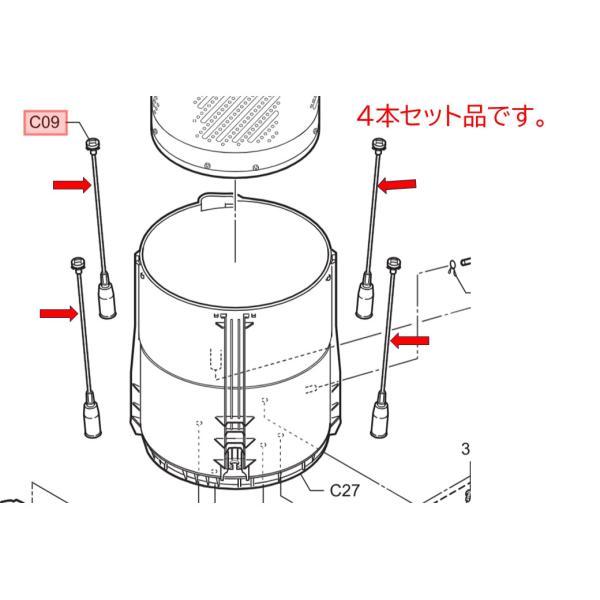 C09

4本セット品です。

C27

3