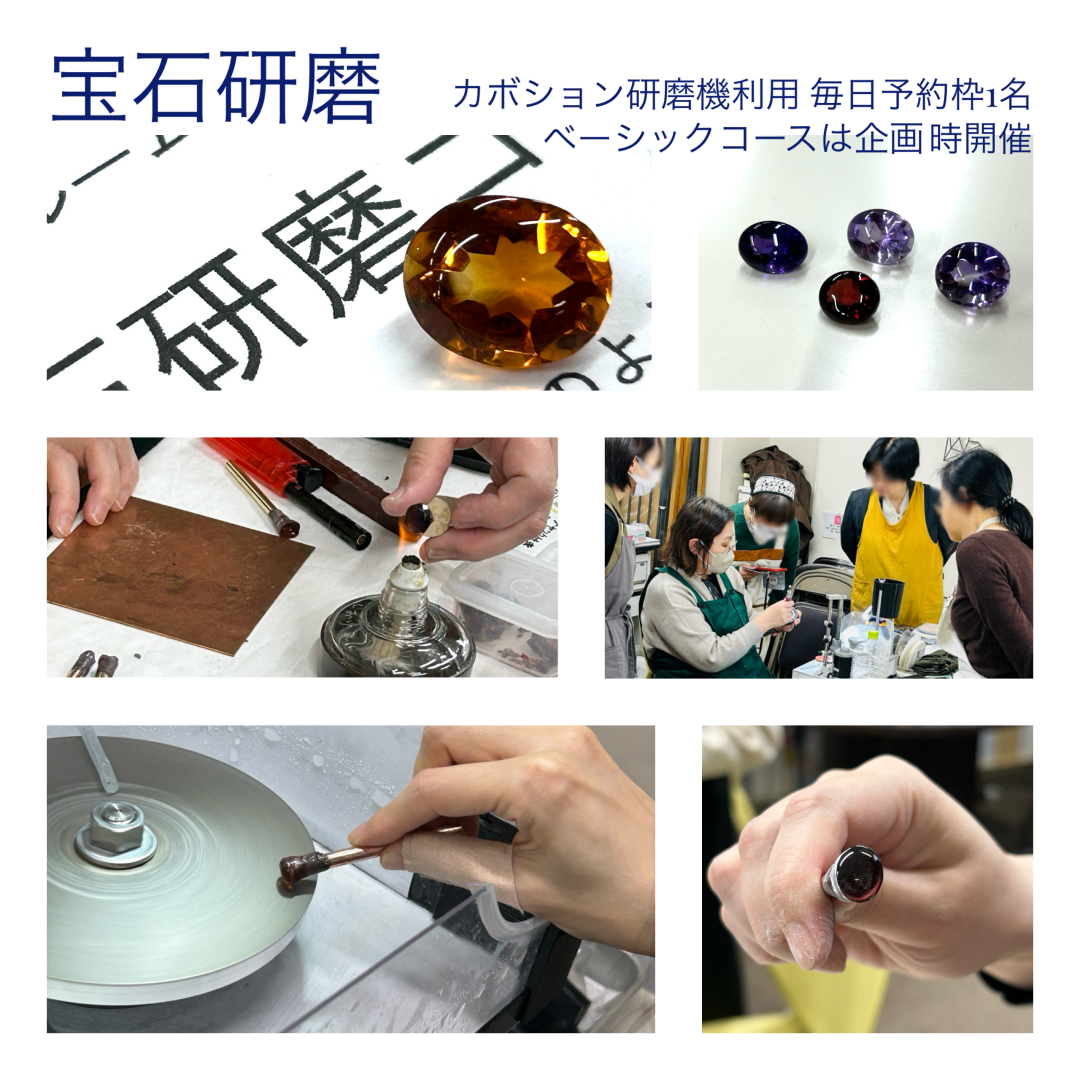 宝石研磨

カボション研磨機利用 毎日予約枠1名
ベーシックコースは企画時開催

研磨