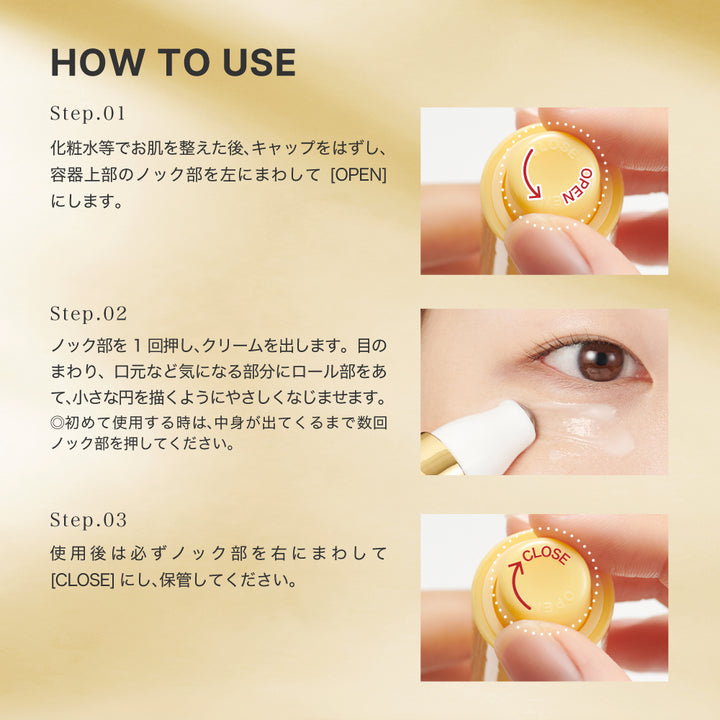 HOW TO USE

Step.01

化粧水等でお肌を整えた後、キャップをはずし、容器上部のノック部を左にまわして [OPEN] にします。

CLOSE
OPEN

Step.02

ノック部を 1 回押し、クリームを出します。目のまわり、口元など気になる部分にロール部をあて、小さな円を描くようにやさしくなじませます。
◎初めて使用する時は、中身が出てくるまで数回ノック部を押してください。

Step.03

使用後は必ずノック部を右にまわして [CLOSE] にし、保管してください。

CLOSE
OPEN