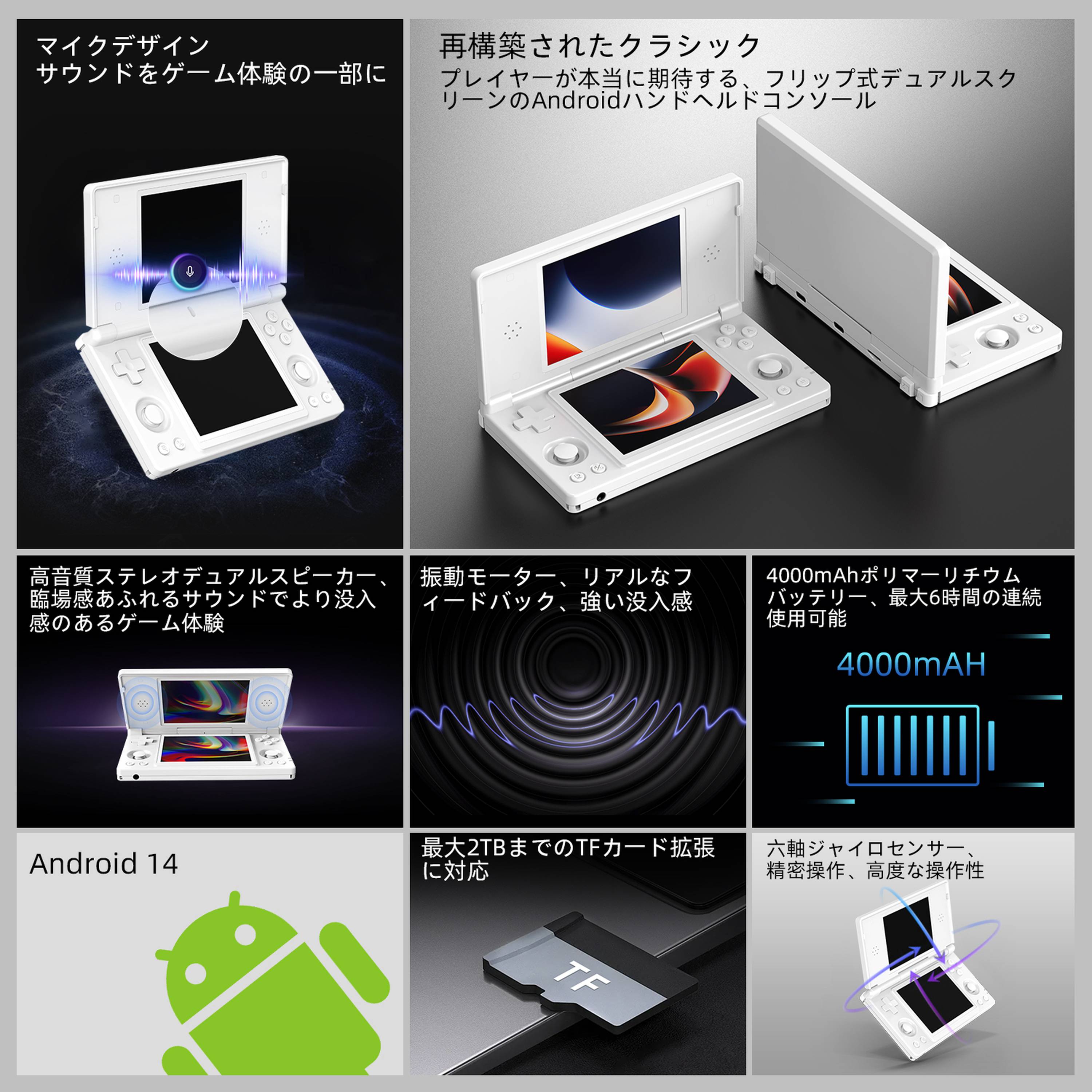 マイクデザイン
サウンドをゲーム体験の一部に

再構築されたクラシック
プレイヤーが本当に期待する、フリップ式デュアルスクリーンのAndroidハンドヘルドコンソール

高音質ステレオデュアルスピーカー、臨場感あふれるサウンドでより没入感のあるゲーム体験

振動モーター、リアルなフィードバック、強い没入感

4000mAhポリマーリチウムバッテリー、最大6時間の連続使用可能

4000mAH

Android 14

最大2TBまでのTFカード拡張に対応

TF

六軸ジャイロセンサー、精密操作、高度な操作性