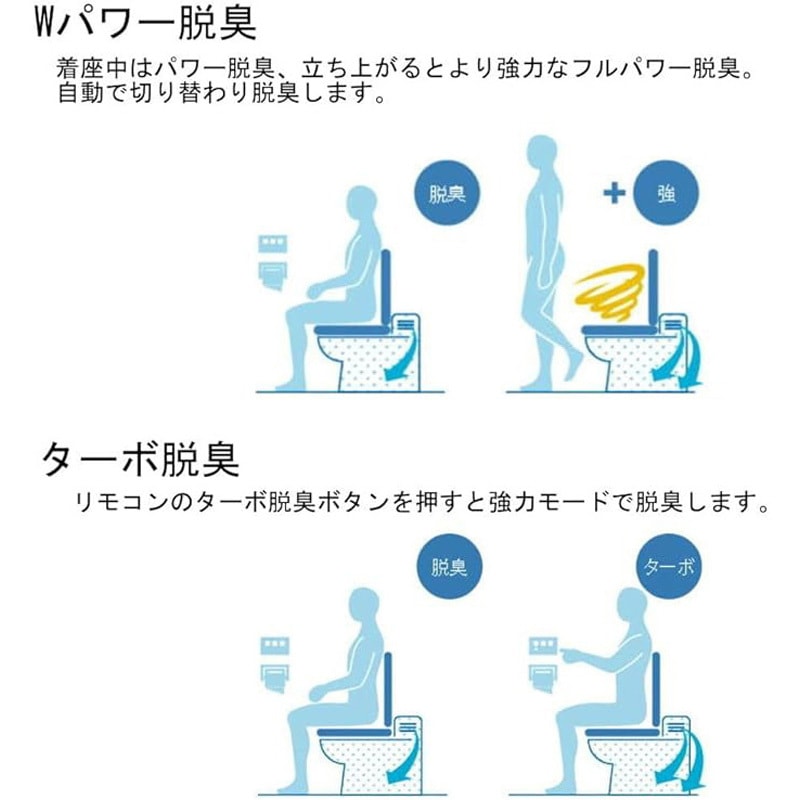 Wパワー脱臭

着座中はパワー脱臭、立ち上がるとより強力なフルパワー脱臭。自動で切り替わり脱臭します。

脱臭

+ 強

ターボ脱臭

リモコンのターボ脱臭ボタンを押すと強力モードで脱臭します。

脱臭

ターボ