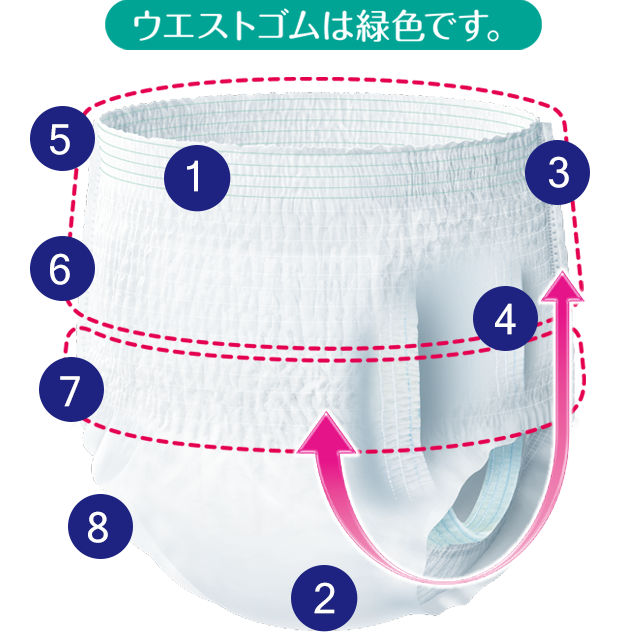 ウエストゴムは緑色です。

5

1

3

6

4

7

8

2