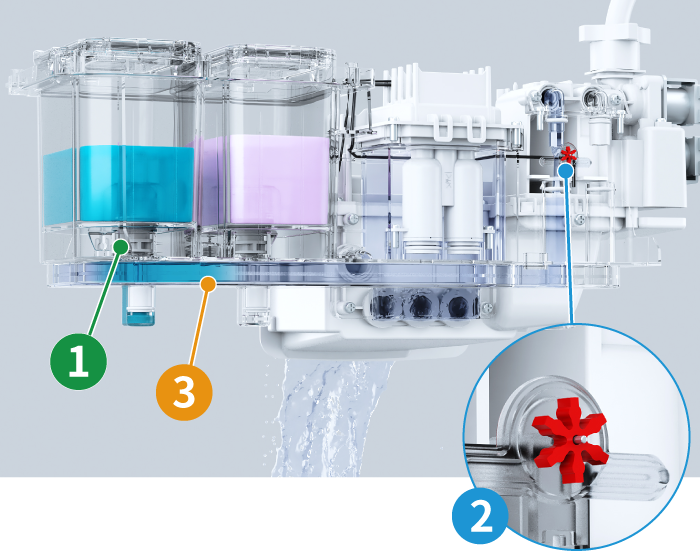 1
3
2