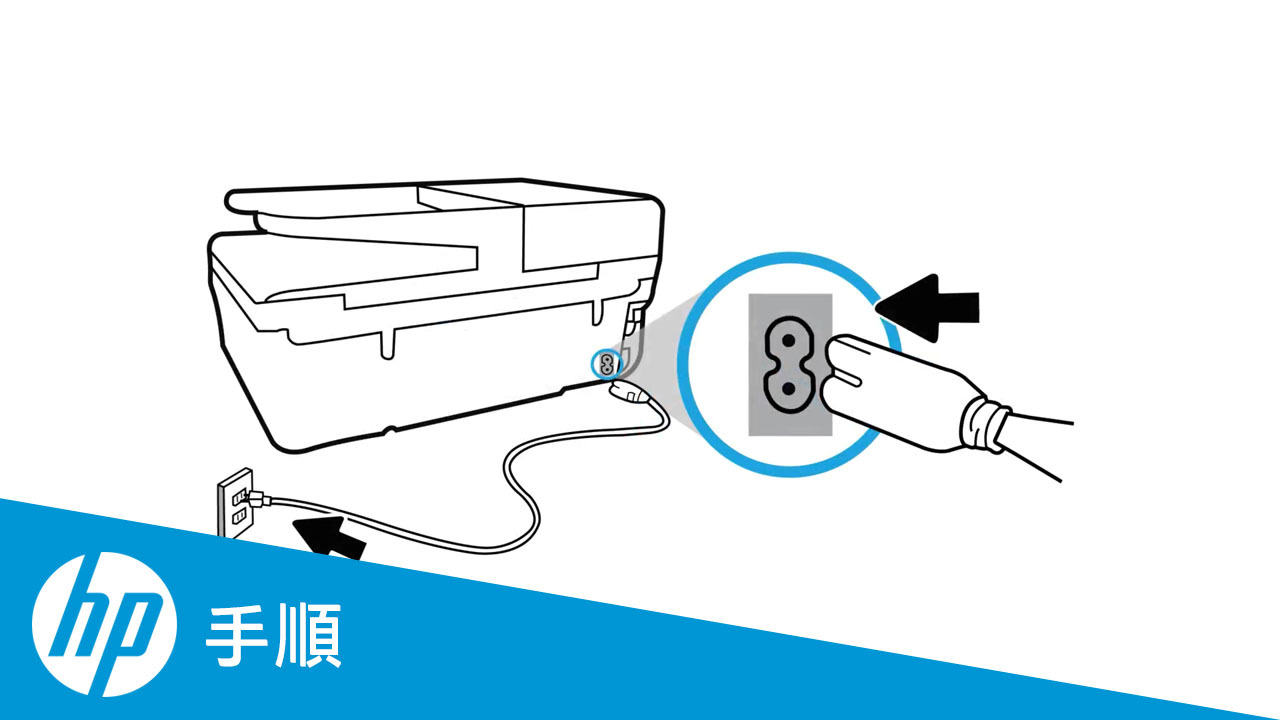 hp 手順