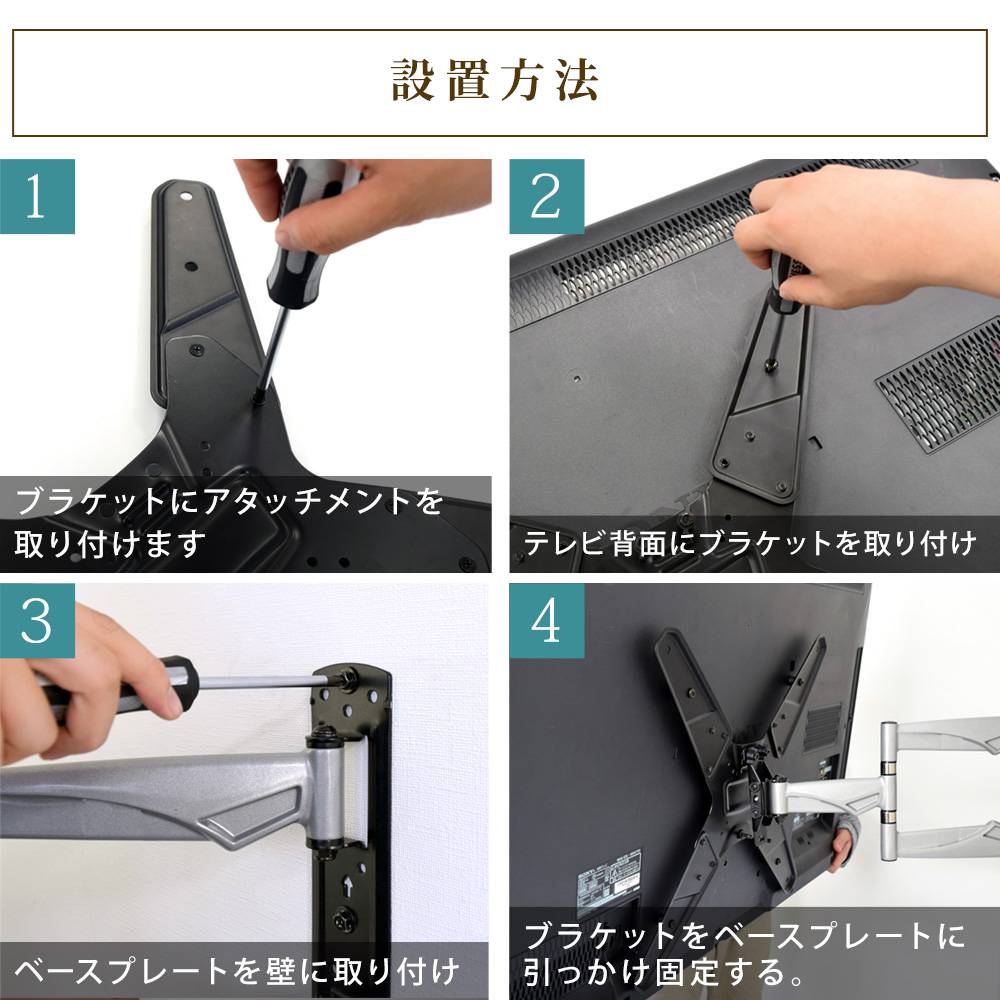 設置方法

1

ブラケットにアタッチメントを取り付けます

2

テレビ背面にブラケットを取り付け

3

ベースプレートを壁に取り付け

4

ブラケットをベースプレートに引っかけ固定する。