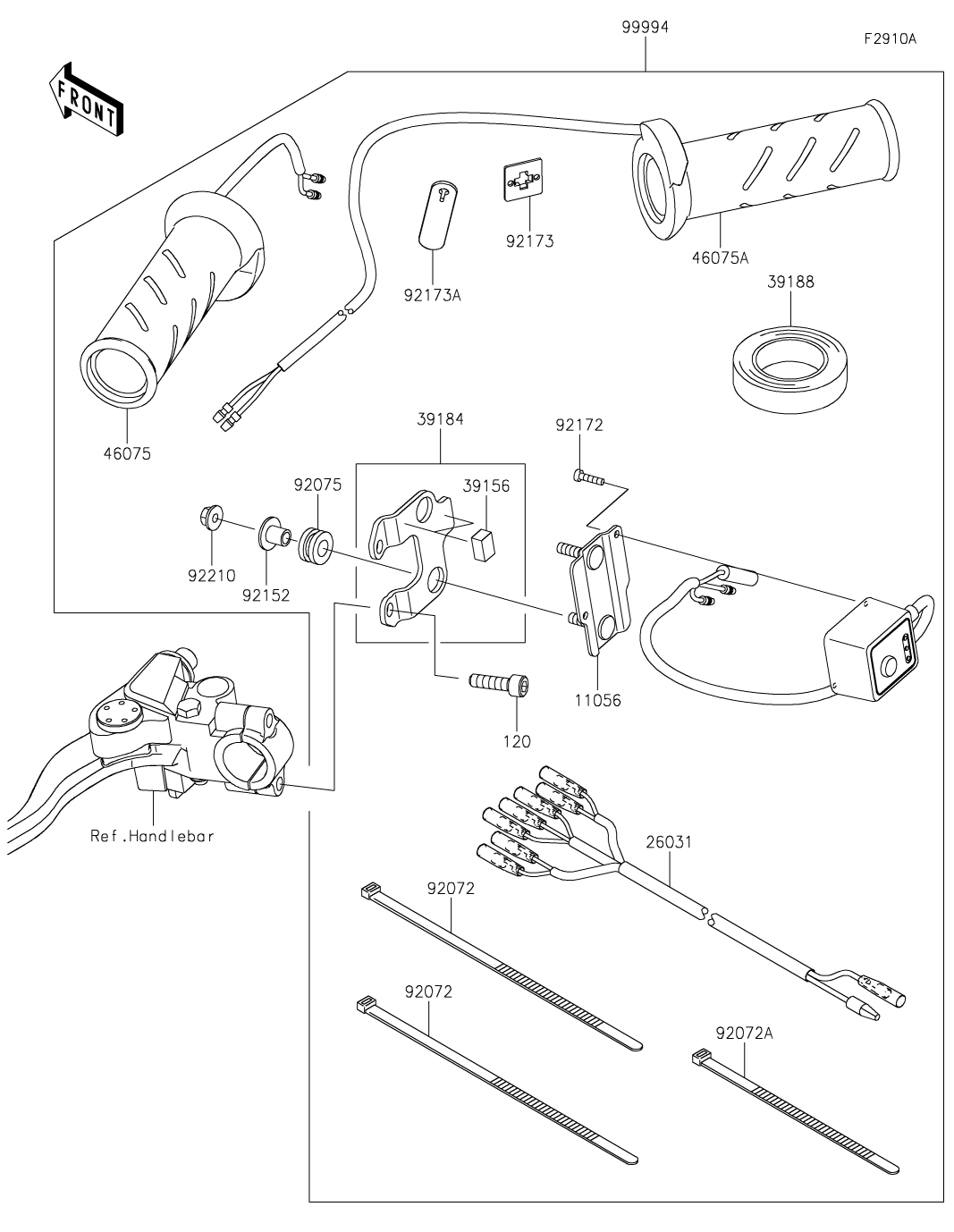 99994

F2910A

FRONT

92173

92173A

46075A

39188

46075

39184

92172

92075

39156

92210

92152

11056

120

Ref.Handlebar

26031

92072

92072

92072A