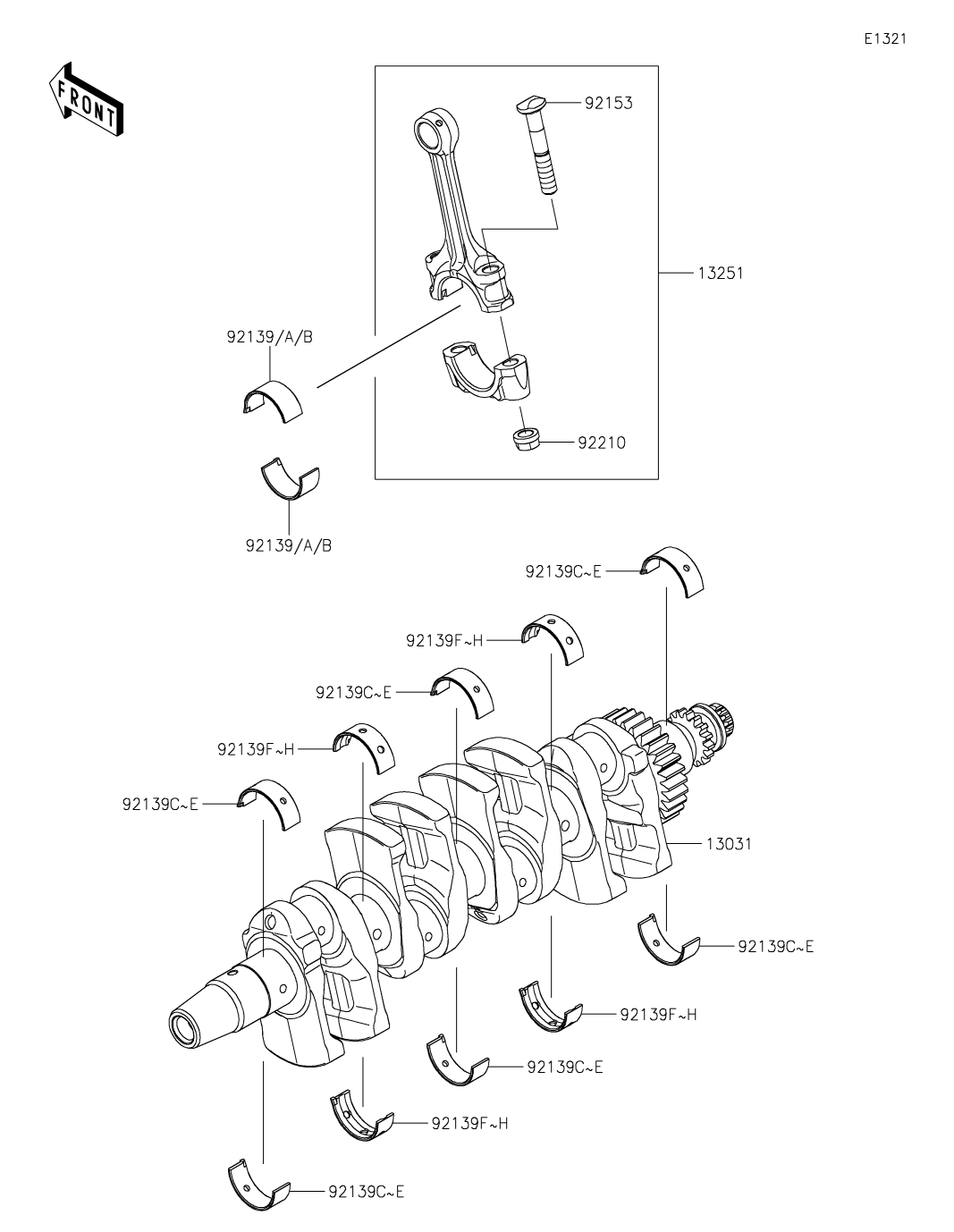 E1321

FRONT

92153

13251

92139/A/B

92210

92139/A/B

92139C~E

92139F~H

92139C~E

92139F~H

92139C~E

13031

92139C~E

92139F~H

92139C~E

92139F~H

92139C~E