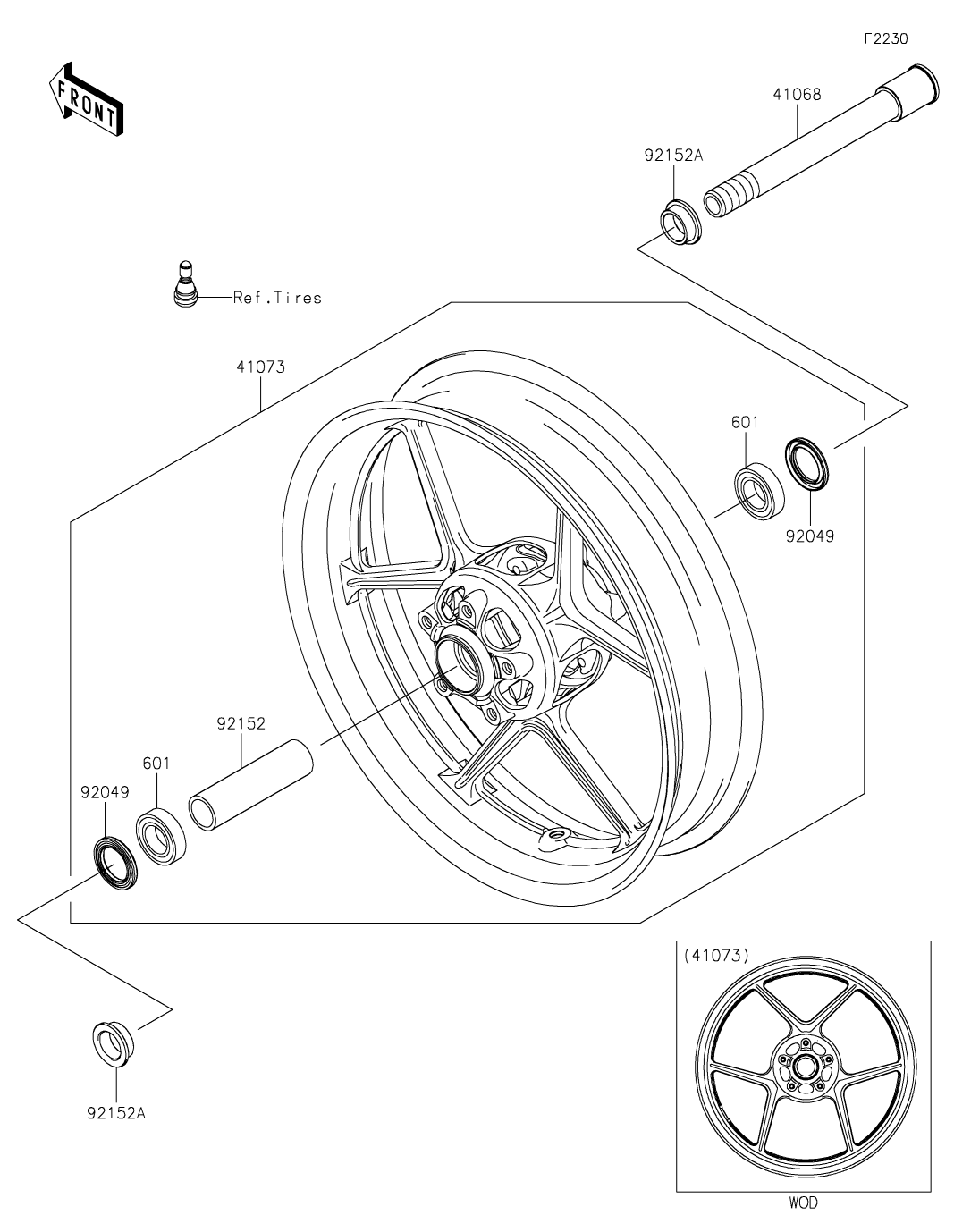 F2230

FRONT

41068

92152A

Ref.Tires

41073

601

92049

92152

601

92049

92152A

(41073)

WOD