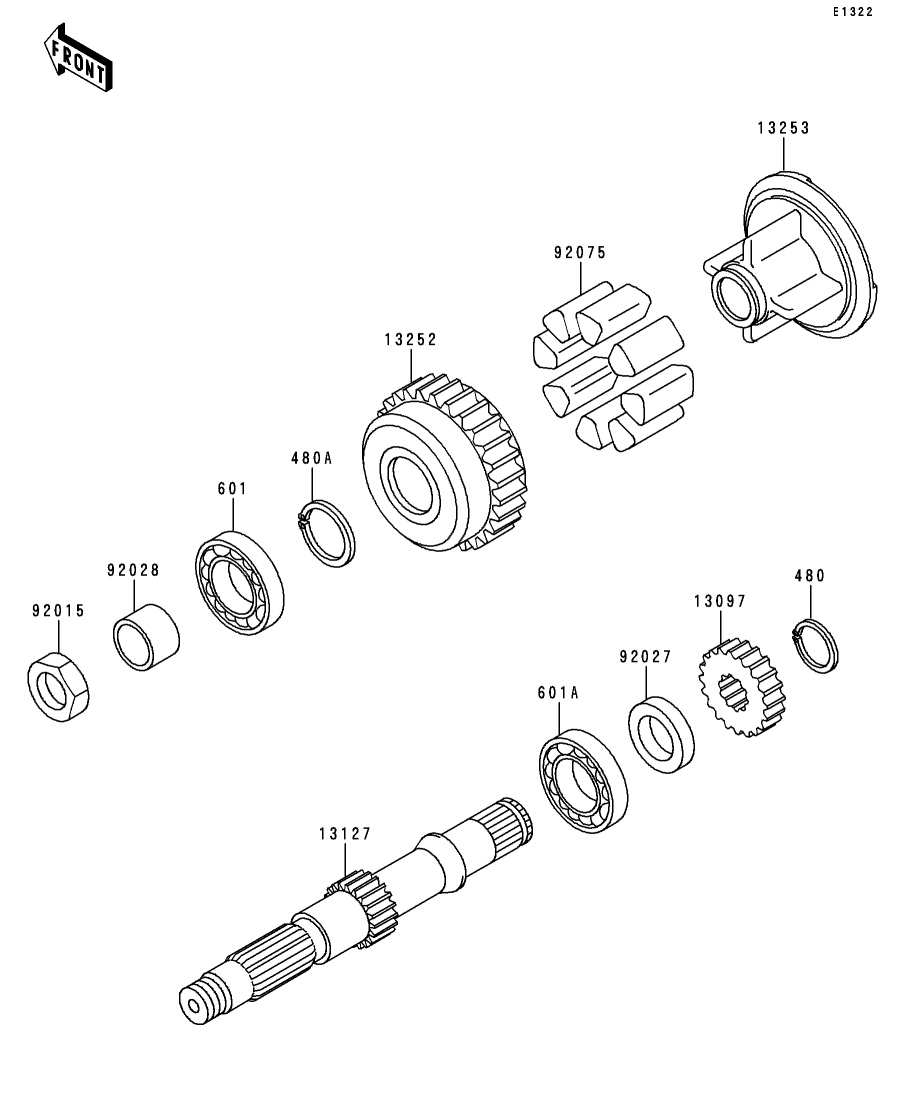 E1322

FRONT

13253

92075

13252

480A

601

92028

92015

480

13097

92027

601A

13127