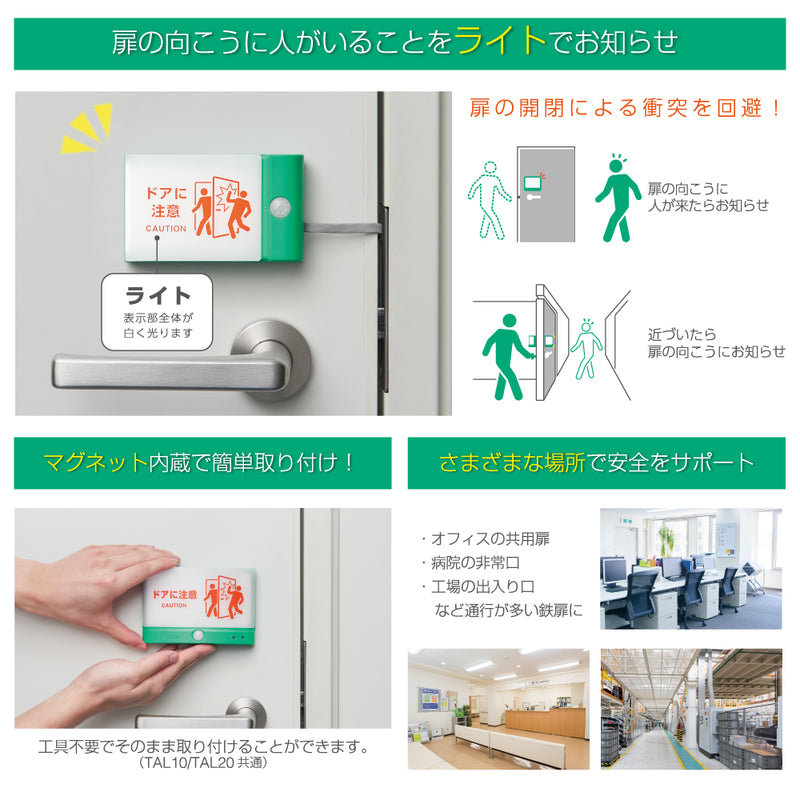 扉の向こうに人がいることをライトでお知らせ

ドアに注意
CAUTION

ライト
表示部全体が白く光ります

扉の開閉による衝突を回避！

扉の向こうに人が来たらお知らせ

近づいたら扉の向こうにお知らせ

マグネット内蔵で簡単取り付け！

ドアに注意
CAUTION

工具不要でそのまま取り付けることができます。
（TAL10/TAL20 共通）

さまざまな場所で安全をサポート

・オフィスの共用扉
・病院の非常口
・工場の出入り口
など通行が多い鉄扉に