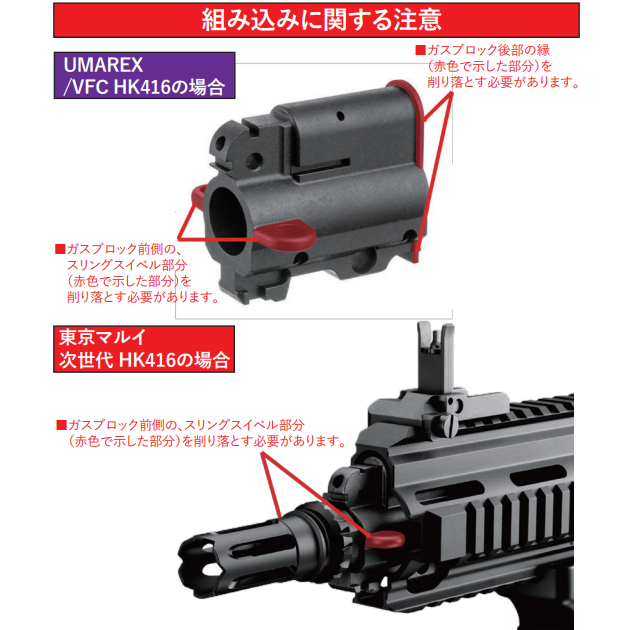 組み込みに関する注意

UMAREX /VFC HK416の場合

■ガスブロック後部の縁（赤色で示した部分）を削り落とす必要があります。

■ガスブロック前側の、スリングスイベル部分（赤色で示した部分）を削り落とす必要があります。

東京マルイ 次世代 HK416の場合

■ガスブロック前側の、スリングスイベル部分（赤色で示した部分）を削り落とす必要があります。