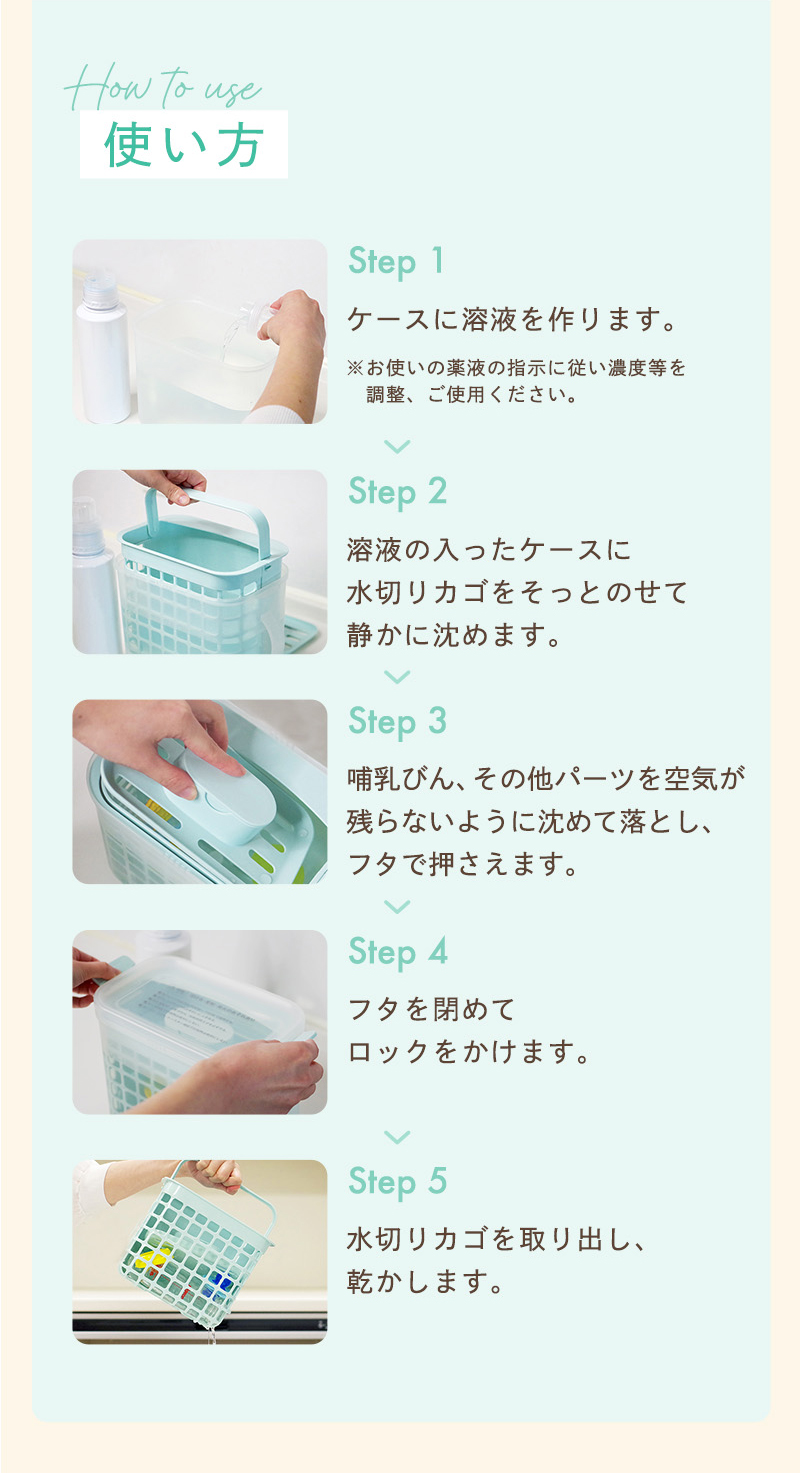 How to use
使い方

Step 1
ケースに溶液を作ります。
※お使いの薬液の指示に従い濃度等を調整、ご使用ください。

Step 2
溶液の入ったケースに水切りカゴをそっとのせて静かに沈めます。

Step 3
哺乳びん、その他パーツを空気が残らないように沈めて落とし、フタで押さえます。

Step 4
フタを閉めてロックをかけます。

Step 5
水切りカゴを取り出し、乾かします。