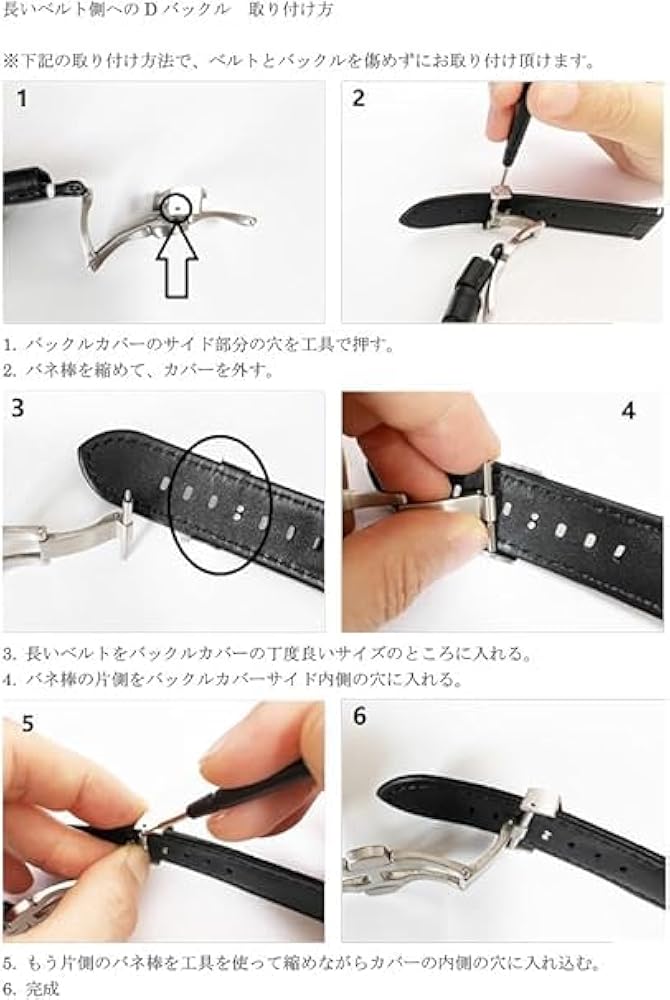 長いベルト側へのＤバックル　取り付け方

※下記の取り付け方法で、ベルトとバックルを傷めずにお取り付け頂けます。

1

2

1. バックルカバーのサイド部分の穴を工具で押す。
2. バネ棒を縮めて、カバーを外す。

3

4

3. 長いベルトをバックルカバーの丁度良いサイズのところに入れる。
4. バネ棒の片側をバックルカバーサイド内側の穴に入れる。

5

6

5. もう片側のバネ棒を工具を使って縮めながらカバーの内側の穴に入れ込む。
6. 完成