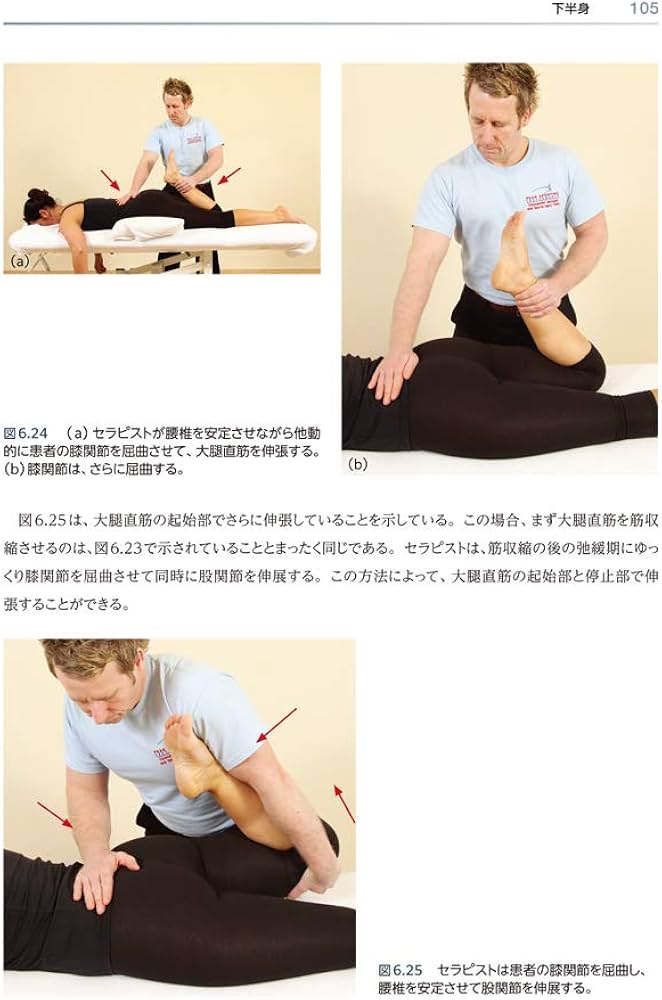 下半身　105

(a)

(b)

図6.24　(a) セラピストが腰椎を安定させながら他動的に患者の膝関節を屈曲させて、大腿直筋を伸張する。(b) 膝関節は、さらに屈曲する。

図6.25は、大腿直筋の起始部でさらに伸張していることを示している。この場合、まず大腿直筋を筋収縮させるのは、図6.23で示されていることとまったく同じである。セラピストは、筋収縮の後の弛緩期にゆっくり膝関節を屈曲させて同時に股関節を伸展する。この方法によって、大腿直筋の起始部と停止部で伸張することができる。

図6.25　セラピストは患者の膝関節を屈曲し、腰椎を安定させて股関節を伸展する。