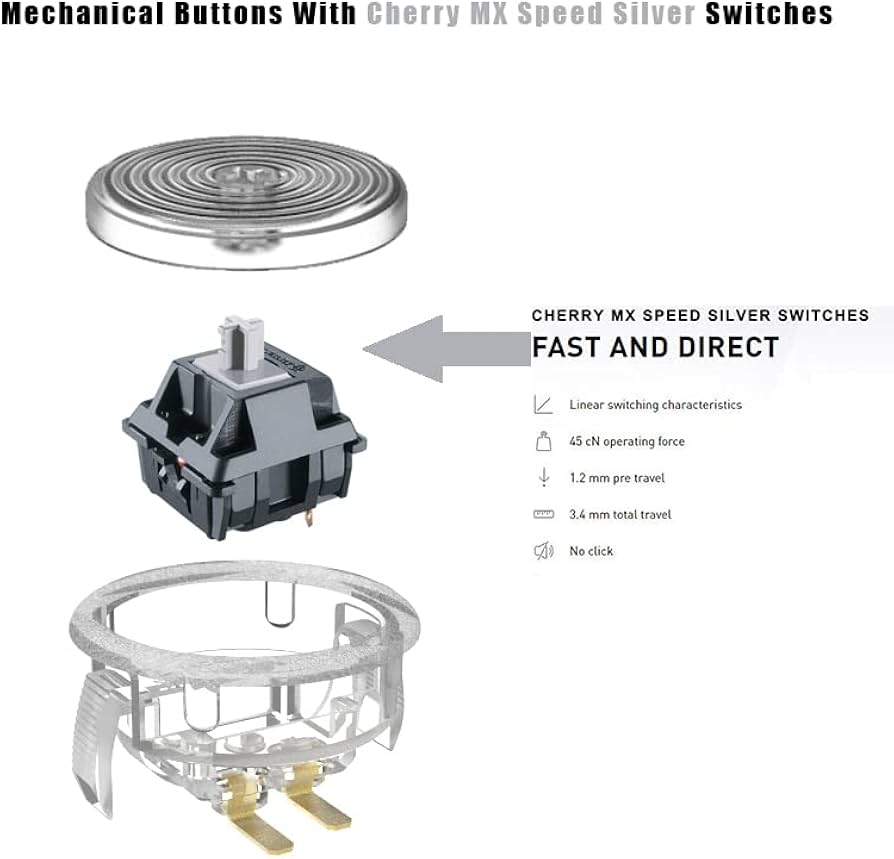 Mechanical Buttons With Cherry MX Speed Silver Switches

CHERRY MX SPEED SILVER SWITCHES
FAST AND DIRECT

Linear switching characteristics

45 cN operating force

1.2 mm pre travel

3.4 mm total travel

No click