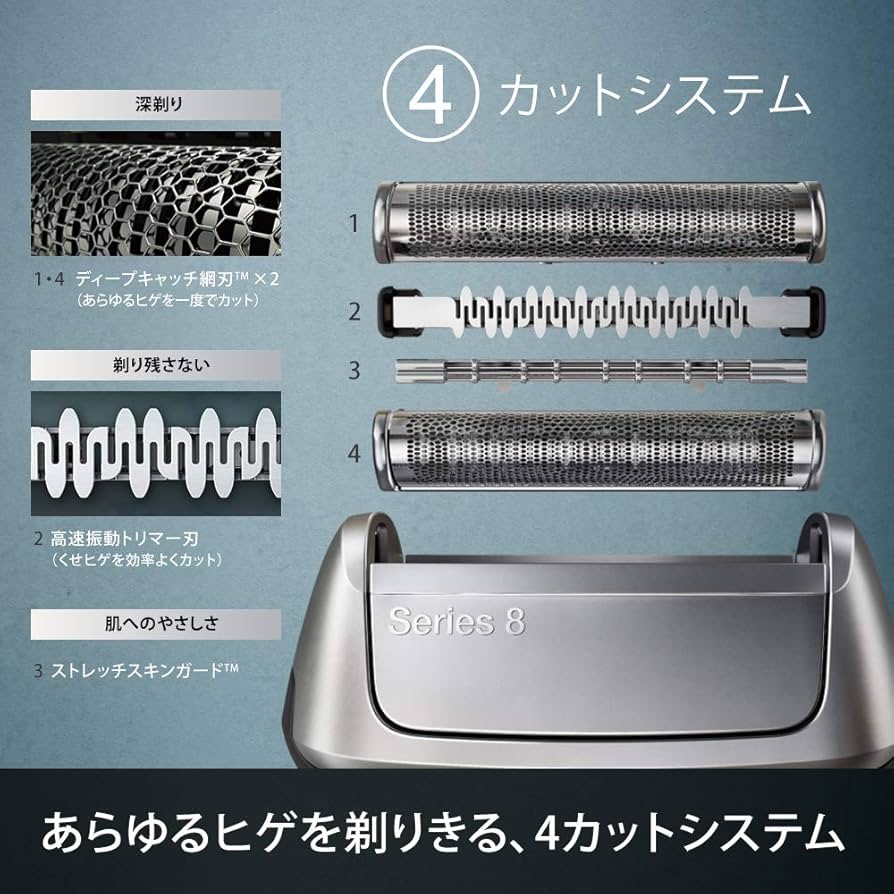 ④ カットシステム

深剃り

1・4 ディープキャッチ網刃™ ×2
（あらゆるヒゲを一度でカット）

剃り残さない

2 高速振動トリマー刃
（くせヒゲを効率よくカット）

肌へのやさしさ

3 ストレッチスキンガード™

1

2

3

4

Series 8

あらゆるヒゲを剃りきる、4カットシステム